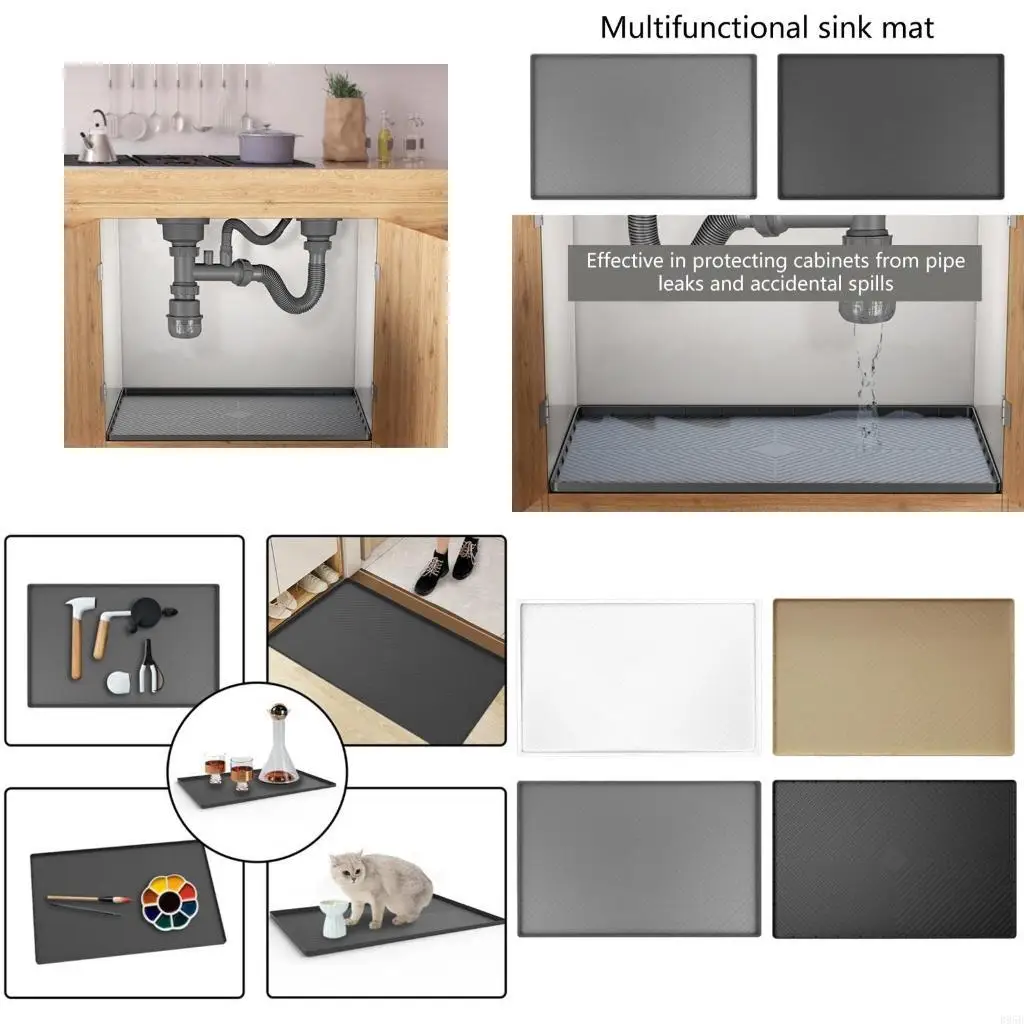 Multifunctional sink mat

Effective in protecting cabinets from pipe leaks and accidental spills