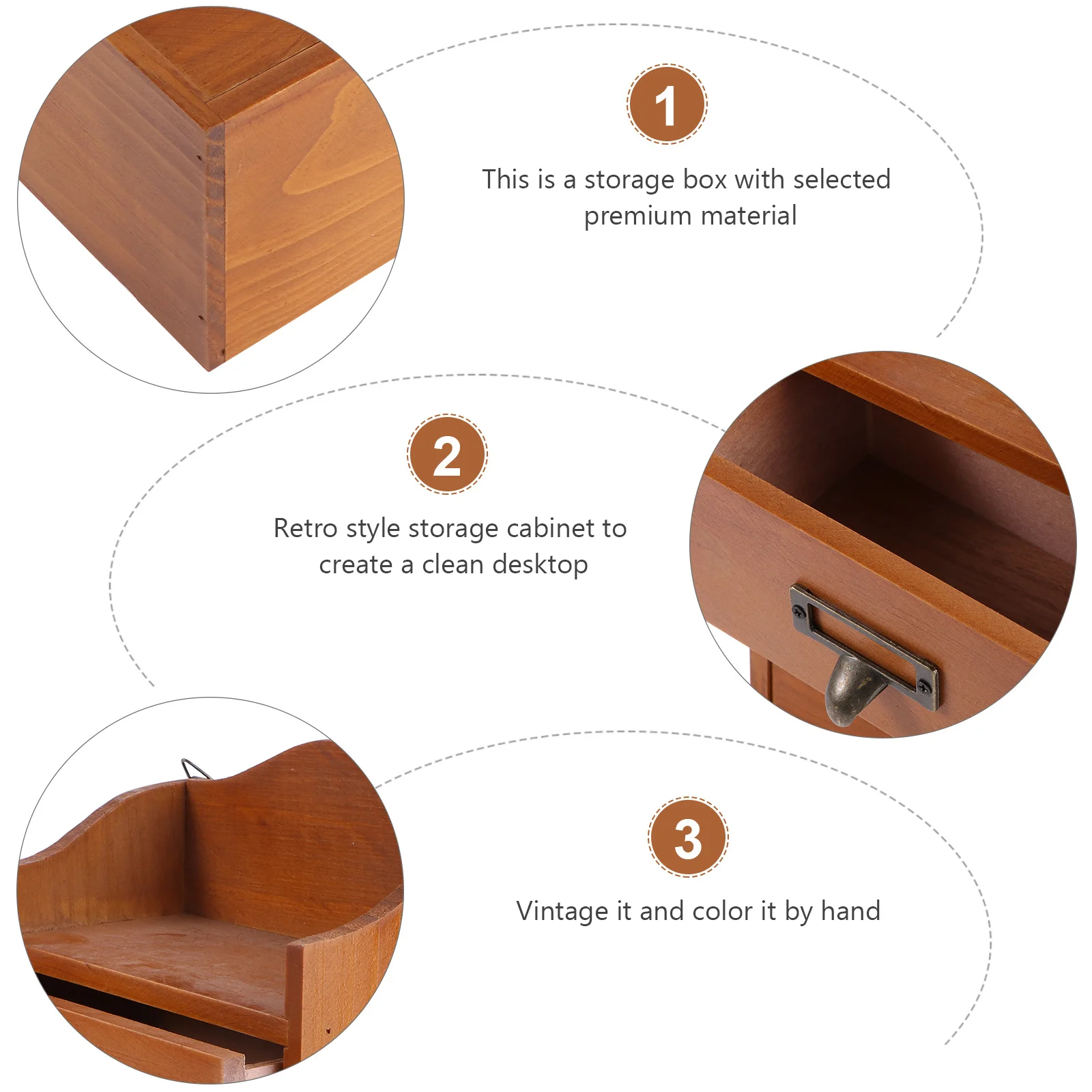 1

This is a storage box with selected premium material

2

Retro style storage cabinet to create a clean desktop

3

Vintage it and color it by hand