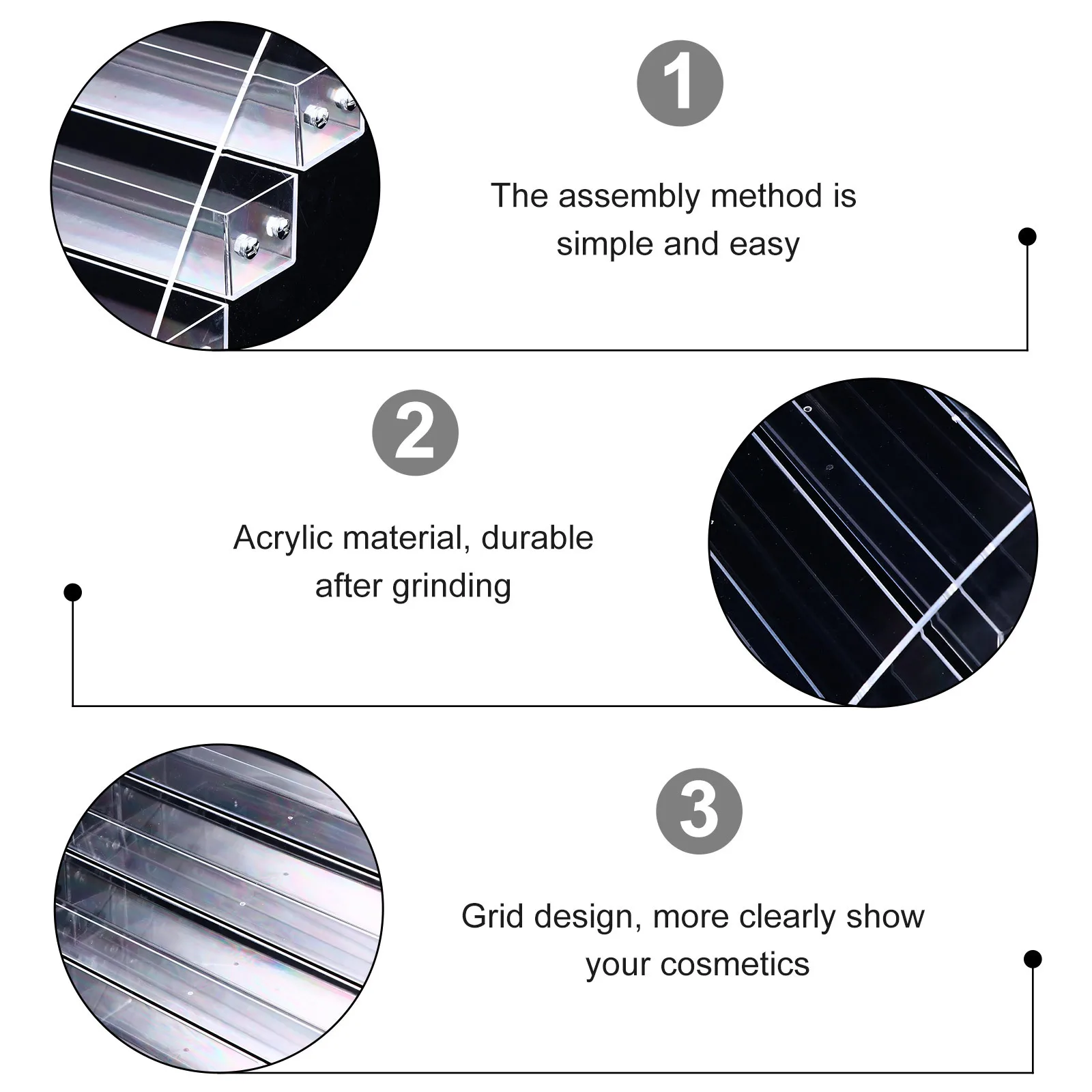 1

The assembly method is simple and easy

2

Acrylic material, durable after grinding

3

Grid design, more clearly show your cosmetics