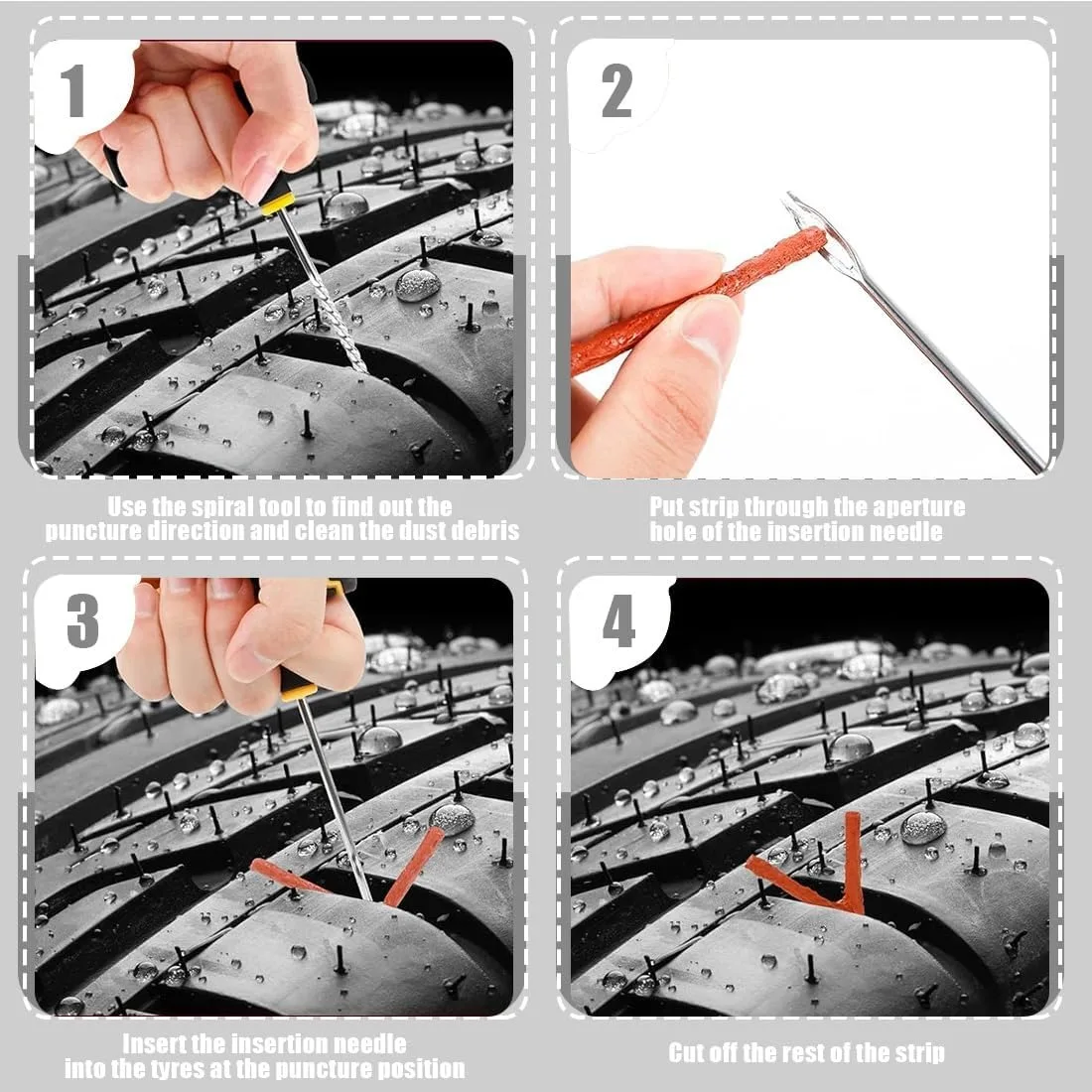 1

Use the spiral tool to find out the puncture direction and clean the dust debris

2

Put strip through the aperture hole of the insertion needle

3

Insert the insertion needle into the tyres at the puncture position

4

Cut off the rest of the strip