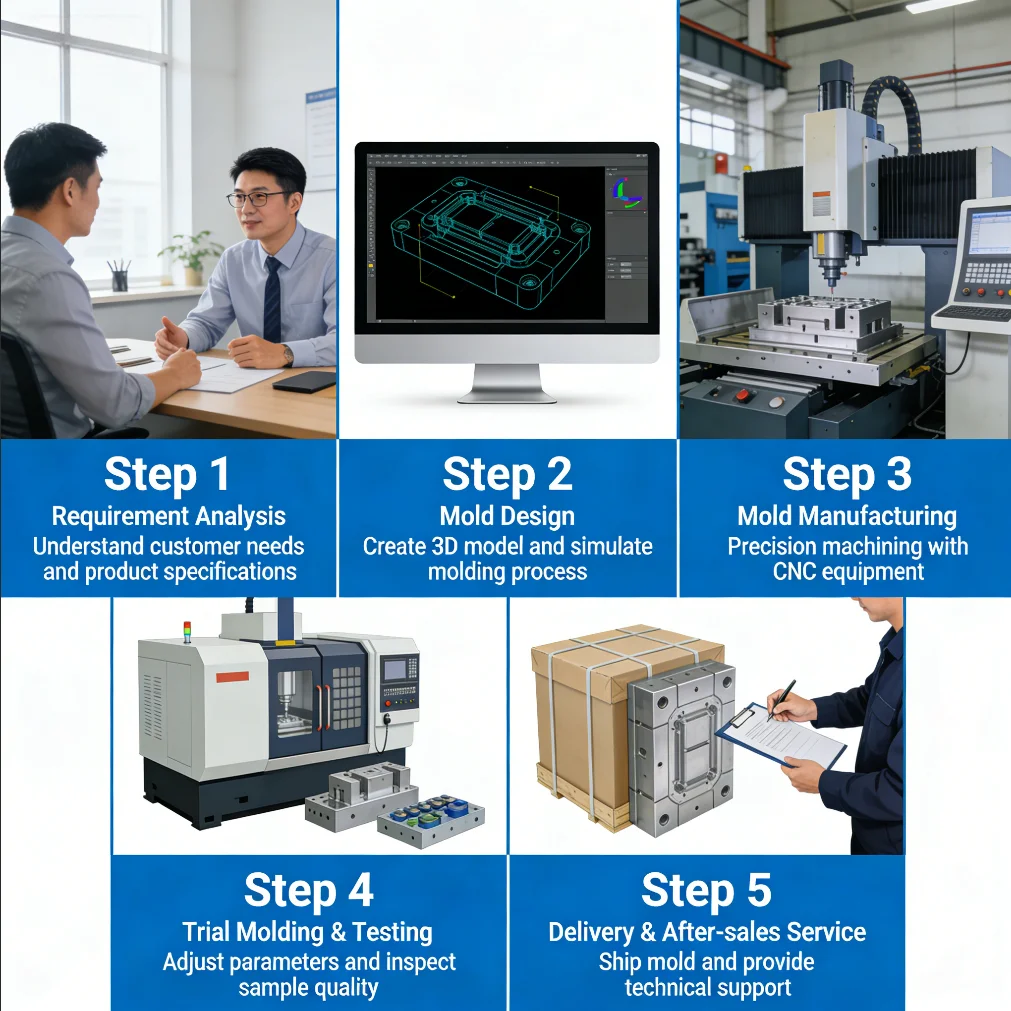 Step 1
Requirement Analysis
Understand customer needs and product specifications

Step 2
Mold Design
Create 3D model and simulate molding process

Step 3
Mold Manufacturing
Precision machining with CNC equipment

Step 4
Trial Molding & Testing
Adjust parameters and inspect sample quality

Step 5
Delivery & After-sales Service
Ship mold and provide technical support