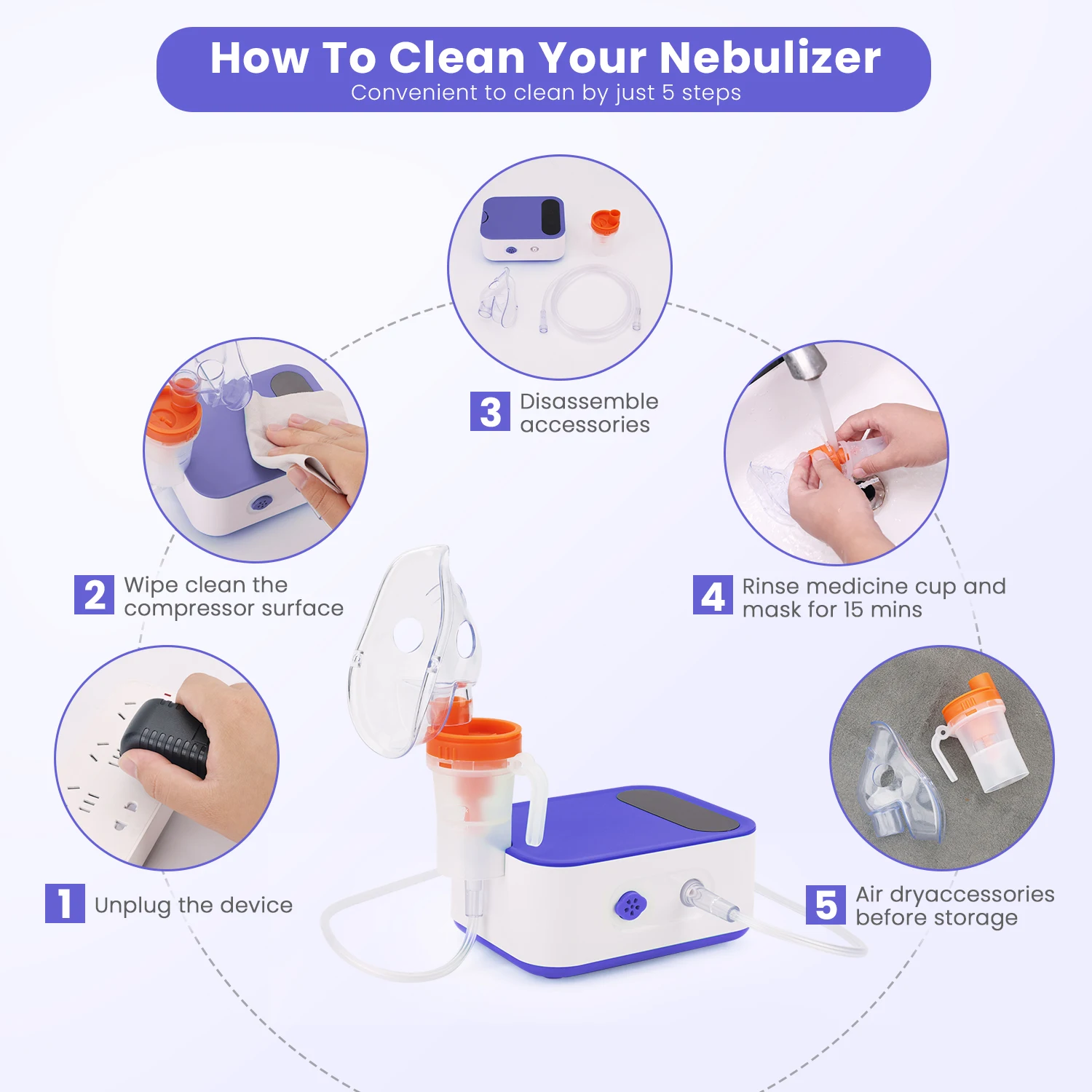 How To Clean Your Nebulizer
Convenient to clean by just 5 steps

3 Disassemble accessories

2 Wipe clean the compressor surface

4 Rinse medicine cup and mask for 15 mins

1 Unplug the device

5 Air dryaccessories before storage