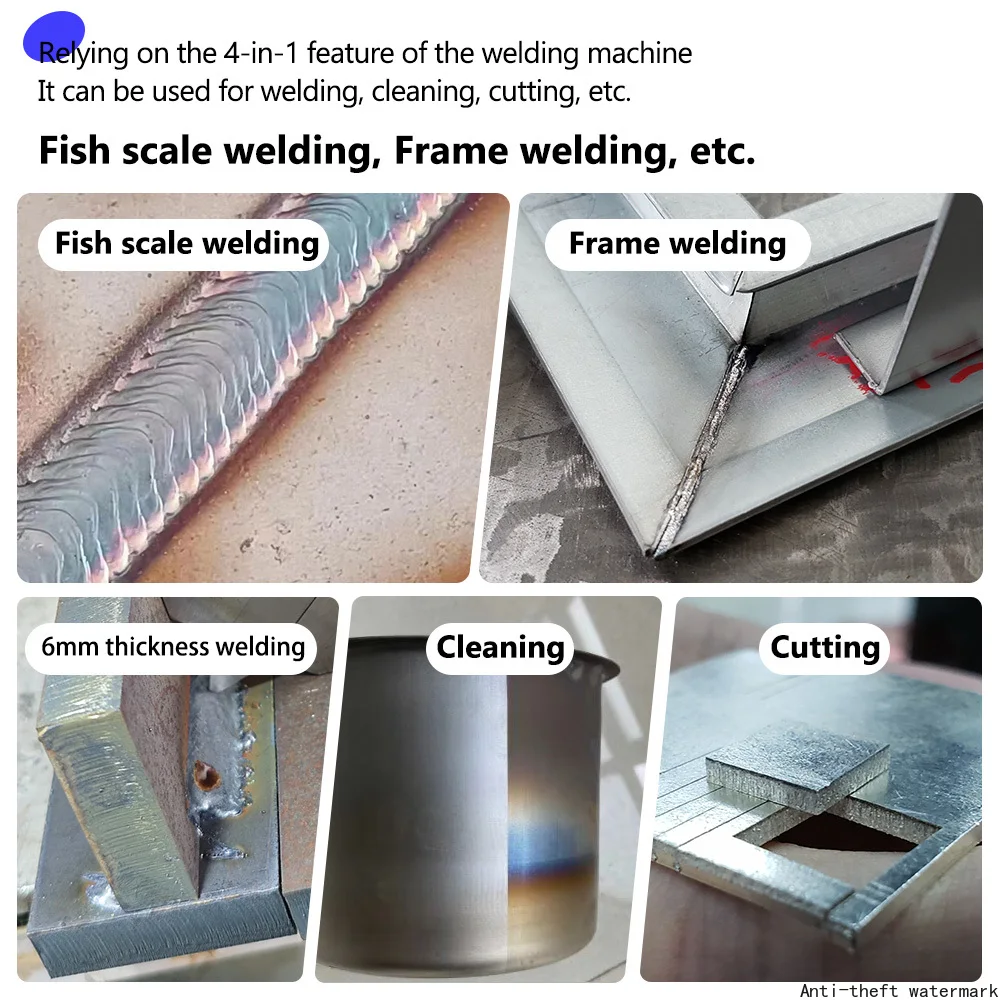 Relying on the 4-in-1 feature of the welding machine
It can be used for welding, cleaning, cutting, etc.

Fish scale welding, Frame welding, etc.

Fish scale welding

Frame welding

6mm thickness welding

Cleaning

Cutting

Anti-theft watermark