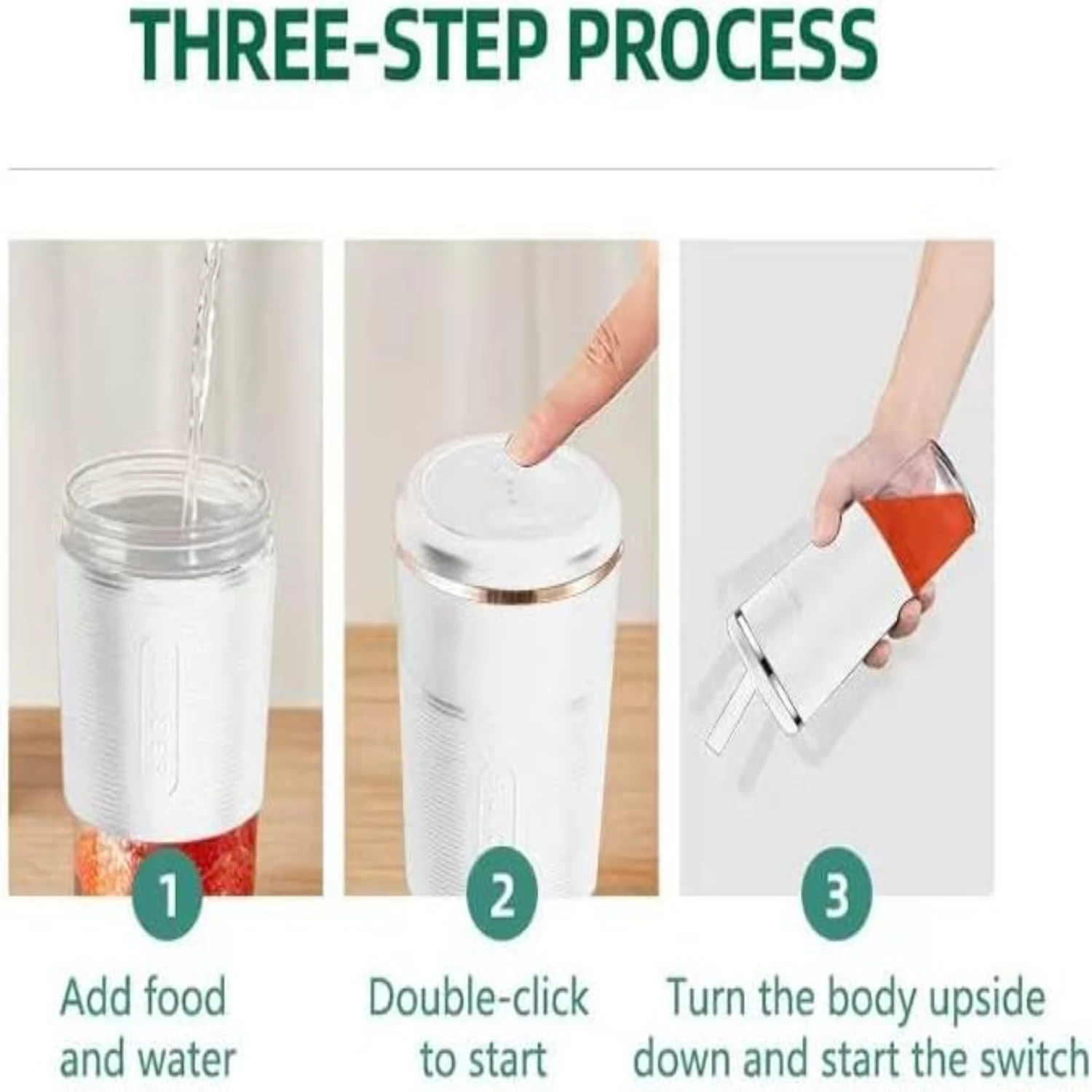 THREE-STEP PROCESS

1

Add food and water

2

Double-click to start

3

Turn the body upside down and start the switch