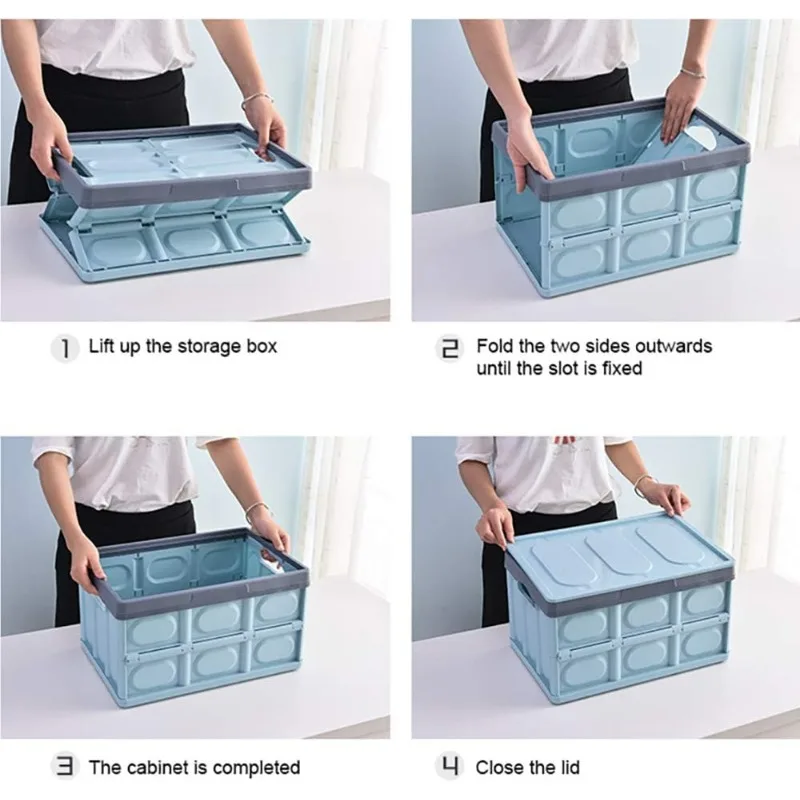 1 Lift up the storage box

2 Fold the two sides outwards until the slot is fixed

3 The cabinet is completed

4 Close the lid