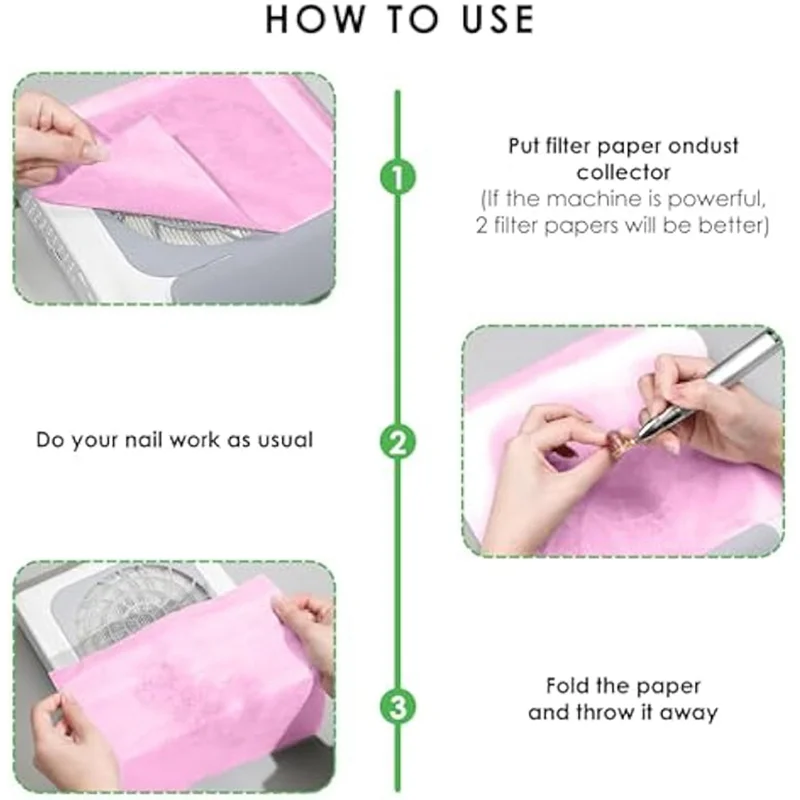 HOW TO USE

1

Put filter paper ondust collector
(If the machine is powerful, 2 filter papers will be better)

Do your nail work as usual

2

3

Fold the paper and throw it away