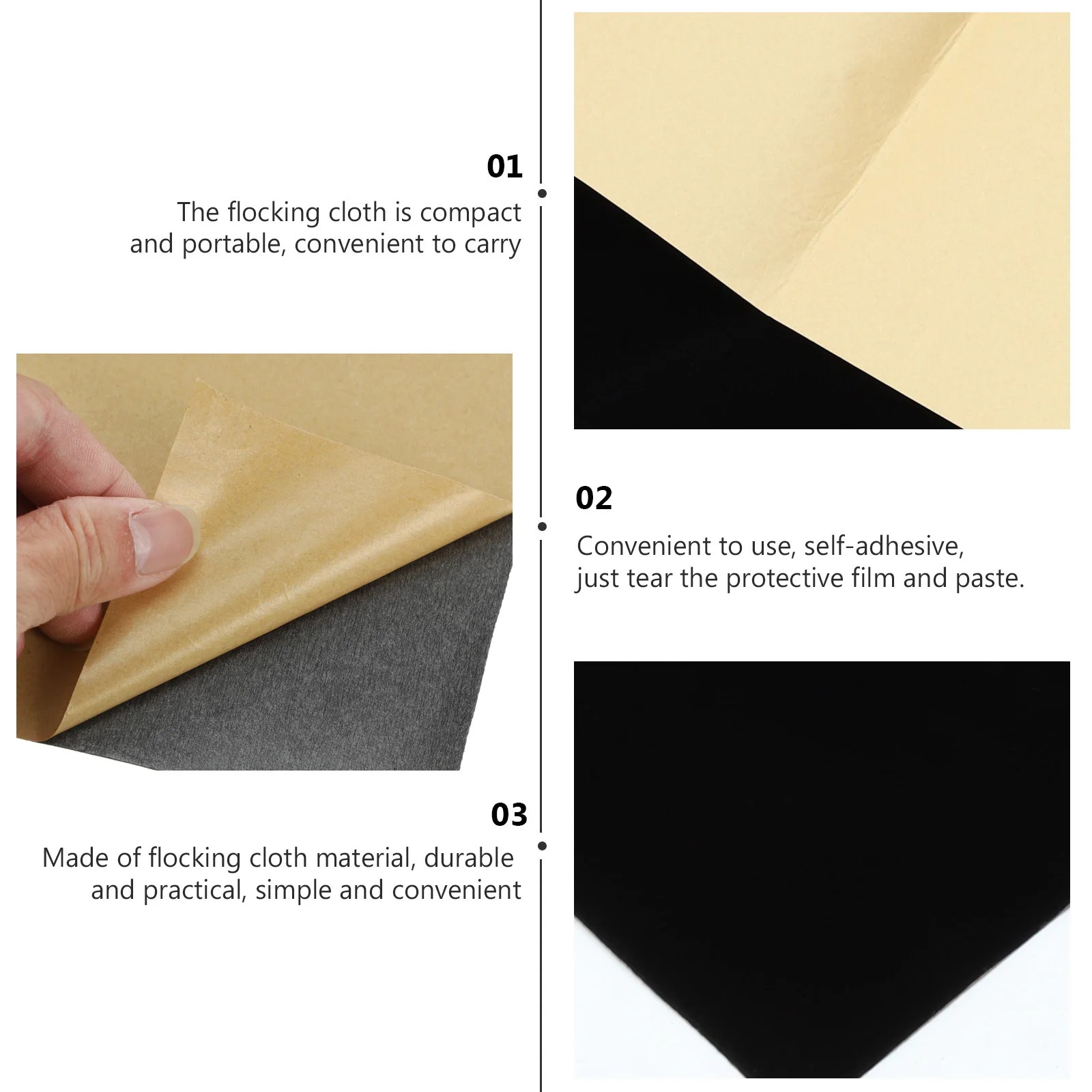 01

The flocking cloth is compact and portable, convenient to carry

02

Convenient to use, self-adhesive, just tear the protective film and paste.

03

Made of flocking cloth material, durable and practical, simple and convenient