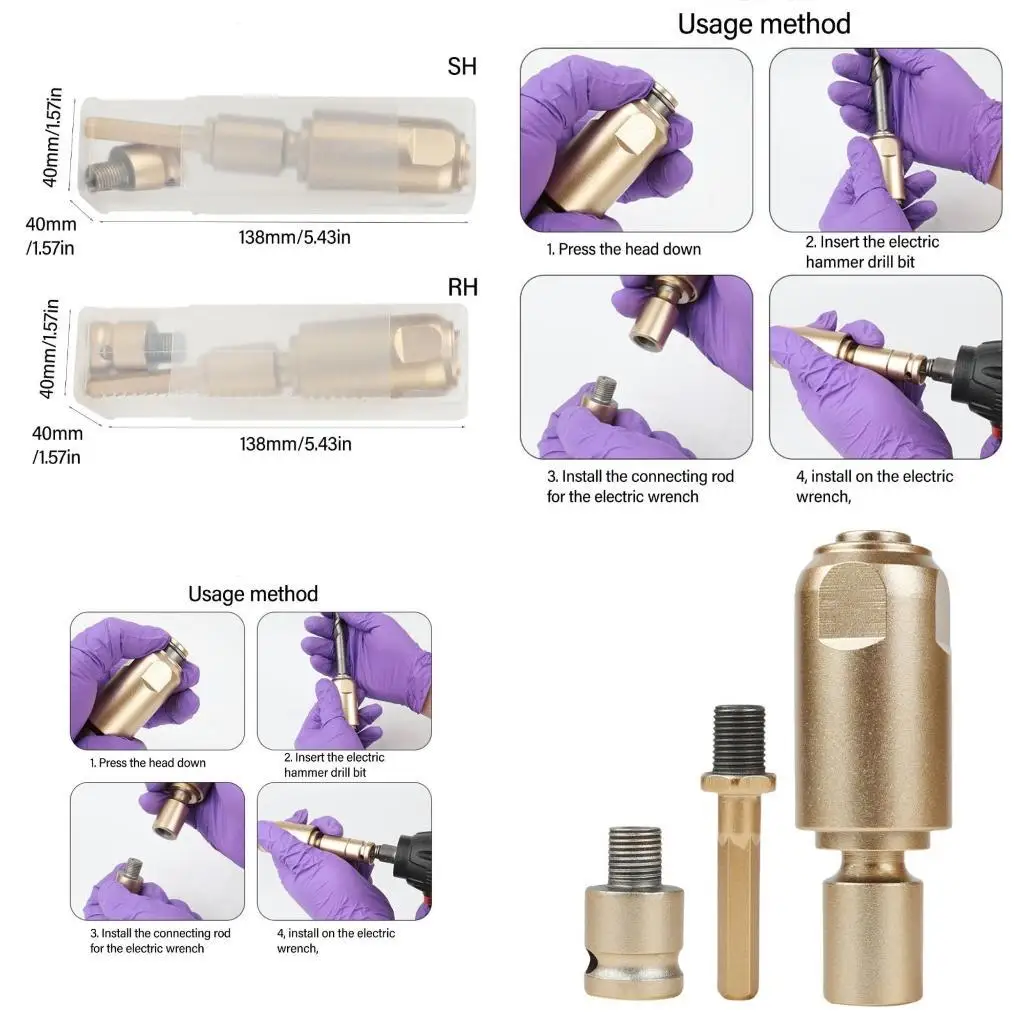 SH

40mm/1.57in

40mm
/1.57in

138mm/5.43in

RH

40mm/1.57in

40mm
/1.57in

138mm/5.43in

Usage method

1. Press the head down

2. Insert the electric hammer drill bit

3. Install the connecting rod for the electric wrench

4, install on the electric wrench,

Usage method

1. Press the head down

2. Insert the electric hammer drill bit

3. Install the connecting rod for the electric wrench

4, install on the electric wrench,