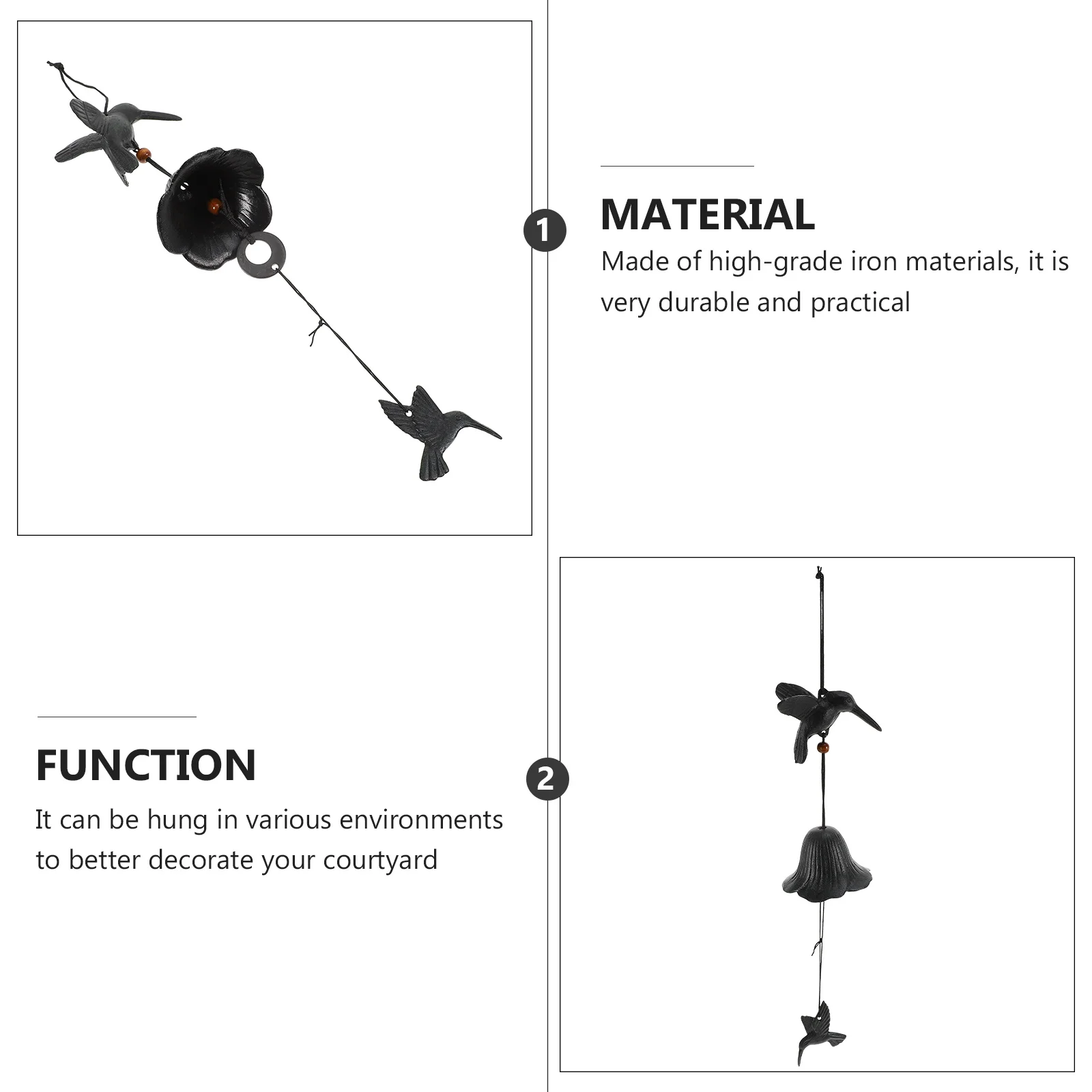 1

MATERIAL

Made of high-grade iron materials, it is very durable and practical

FUNCTION

It can be hung in various environments to better decorate your courtyard

2