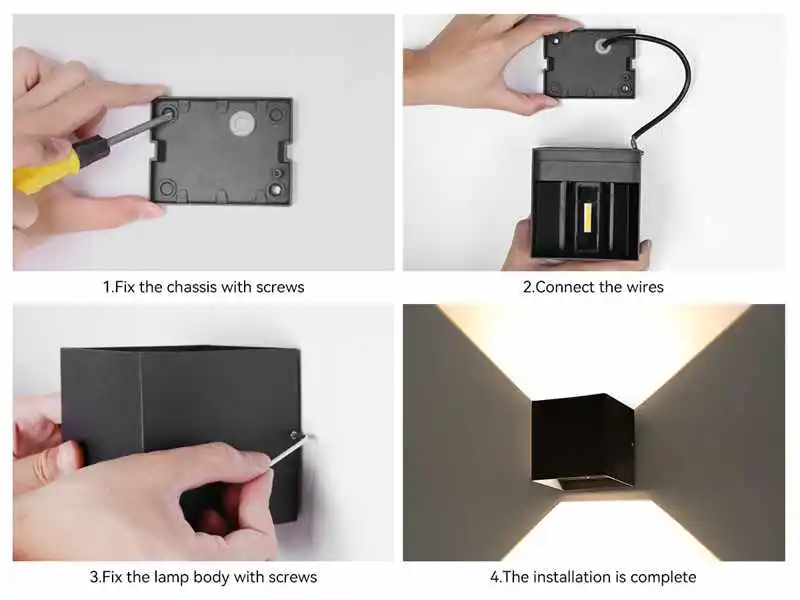 1.Fix the chassis with screws

2.Connect the wires

3.Fix the lamp body with screws

4.The installation is complete