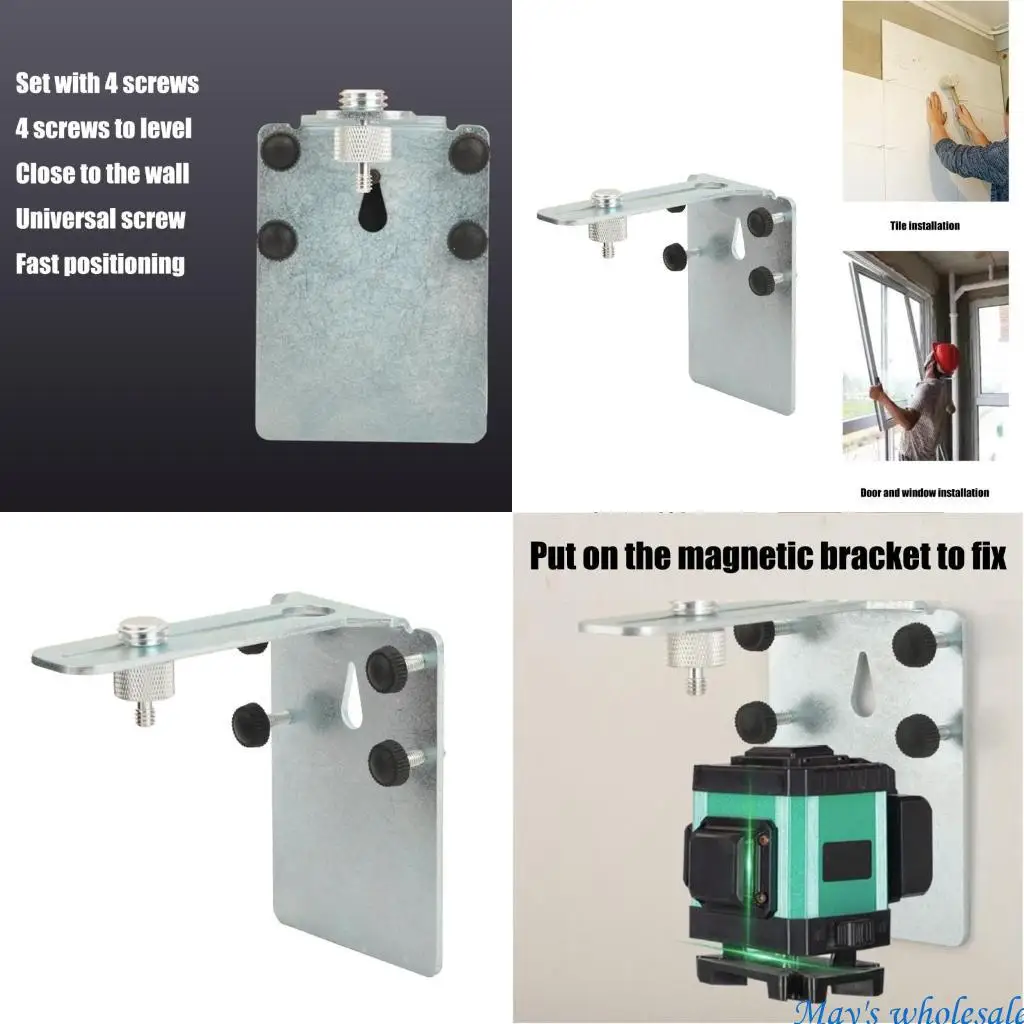 Set with 4 screws
4 screws to level
Close to the wall
Universal screw
Fast positioning

Tile installation

Door and window installation

Put on the magnetic bracket to fix

May's wholesale