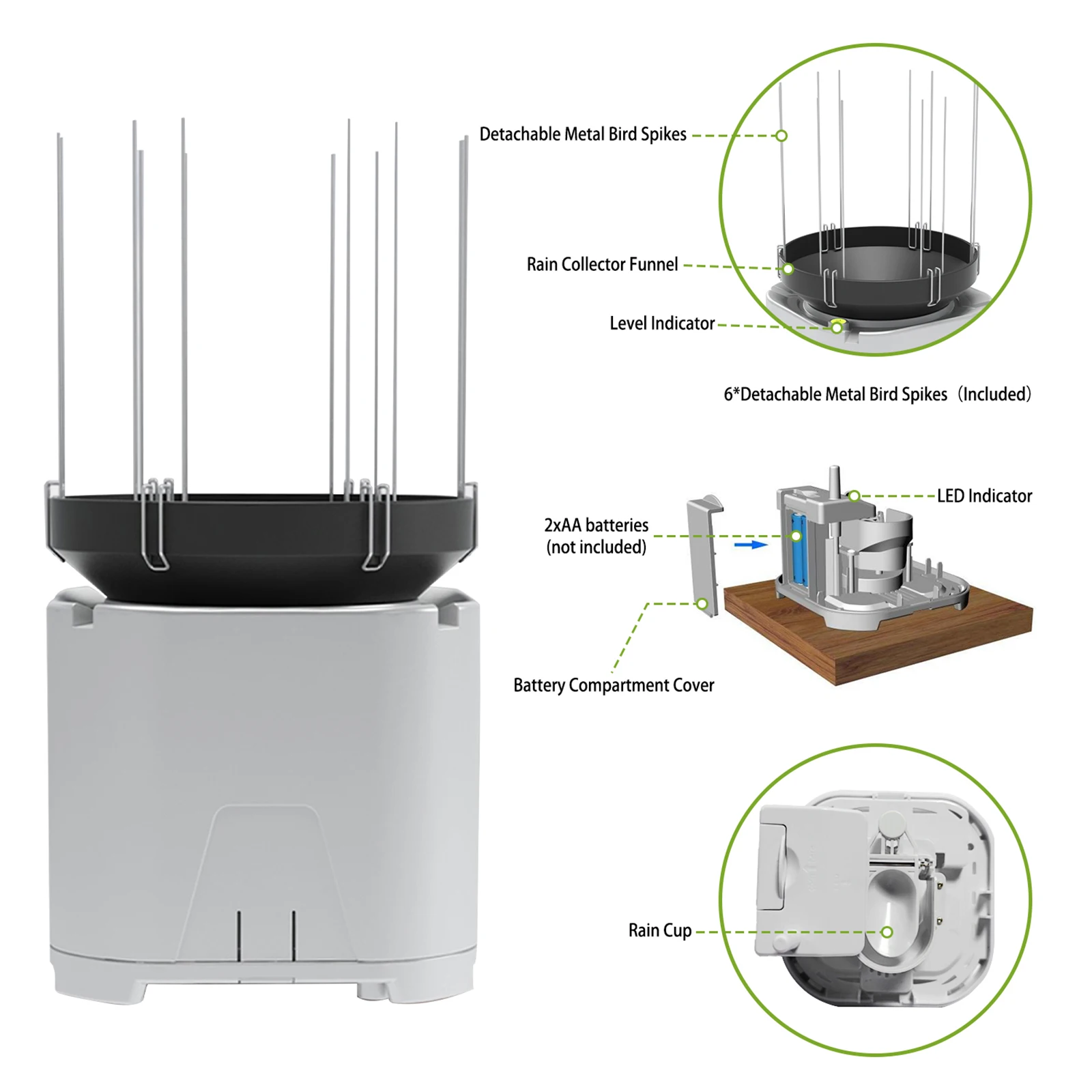 Detachable Metal Bird Spikes

Rain Collector Funnel

Level Indicator

6*Detachable Metal Bird Spikes（Included）

LED Indicator

2xAA batteries
(not included)

Battery Compartment Cover

Rain Cup