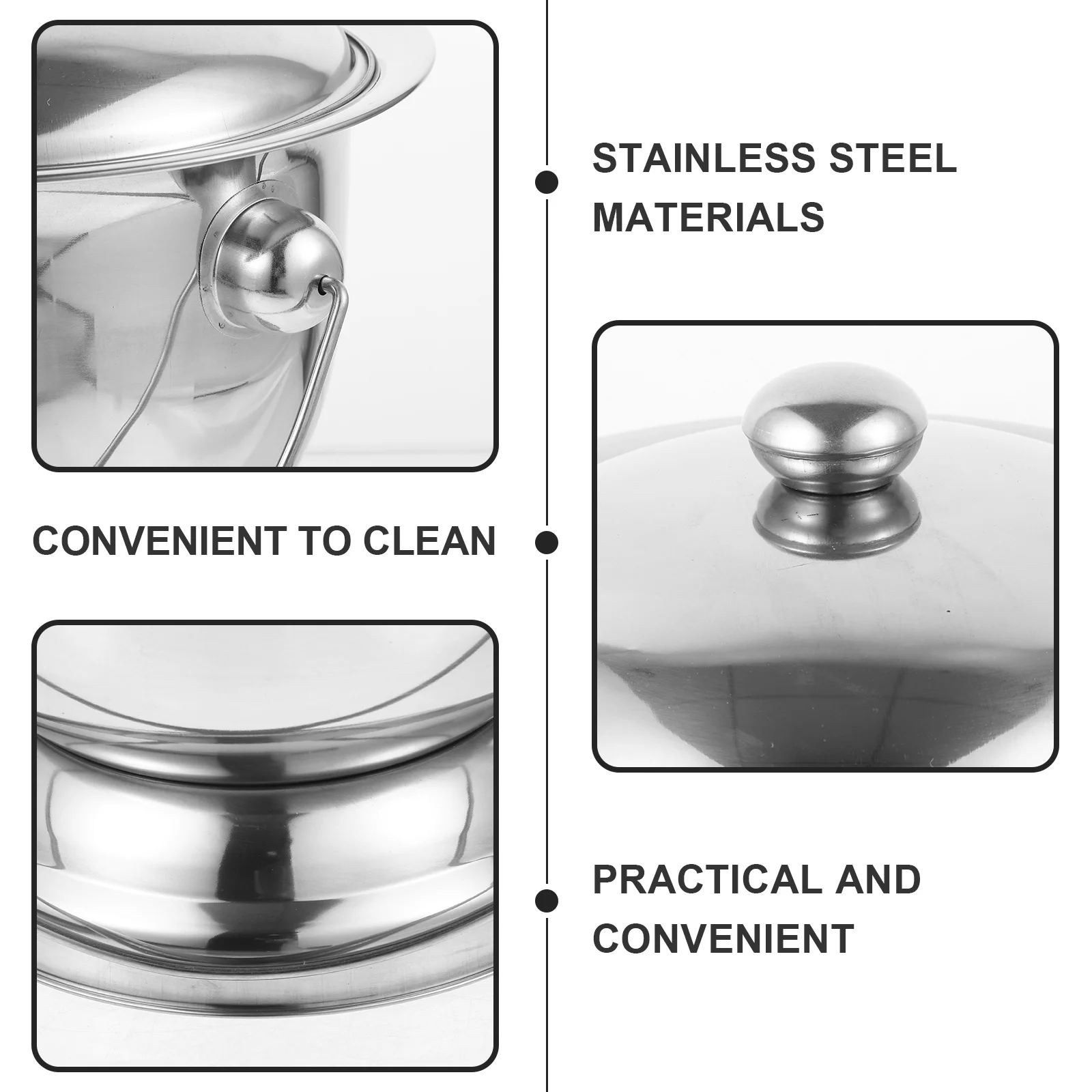 STAINLESS STEEL MATERIALS

CONVENIENT TO CLEAN

PRACTICAL AND CONVENIENT