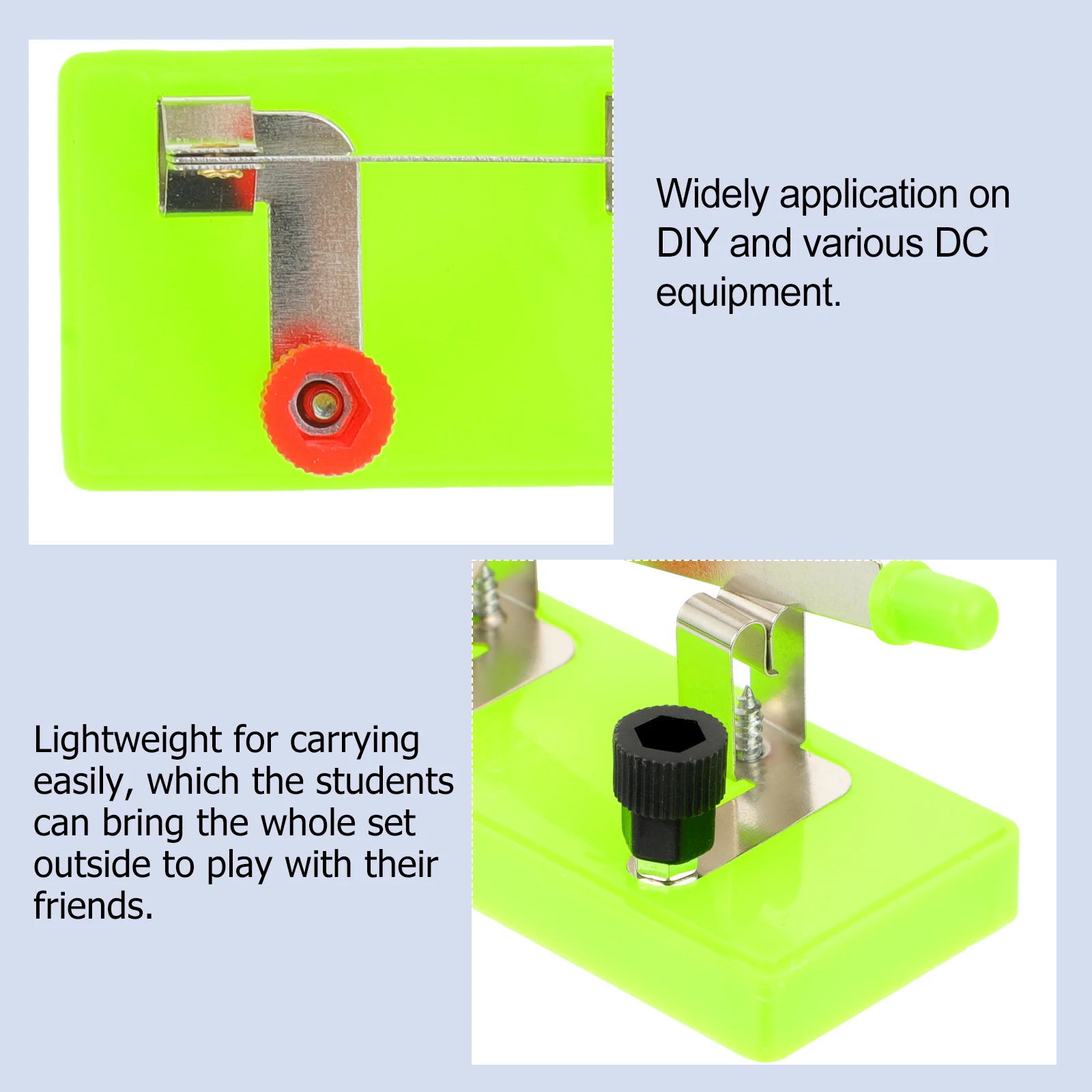 Widely application on DIY and various DC equipment.

Lightweight for carrying easily, which the students can bring the whole set outside to play with their friends.