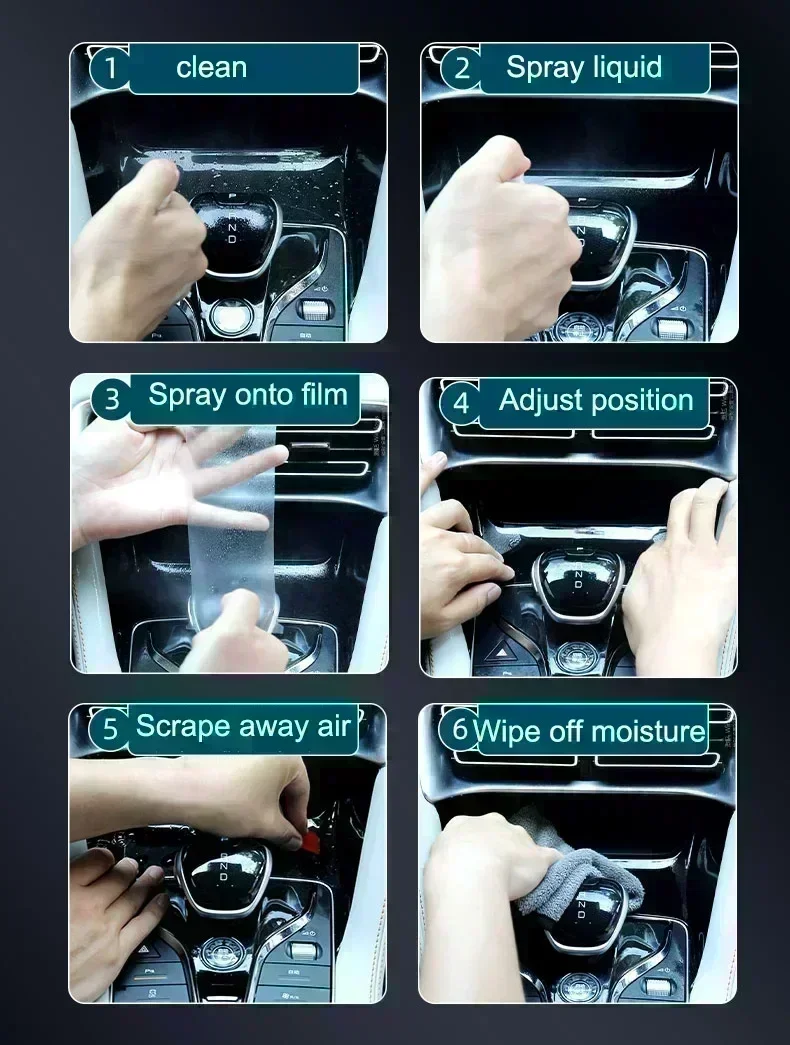 1 clean

2 Spray liquid

3 Spray onto film

4 Adjust position

5 Scrape away air

6 Wipe off moisture