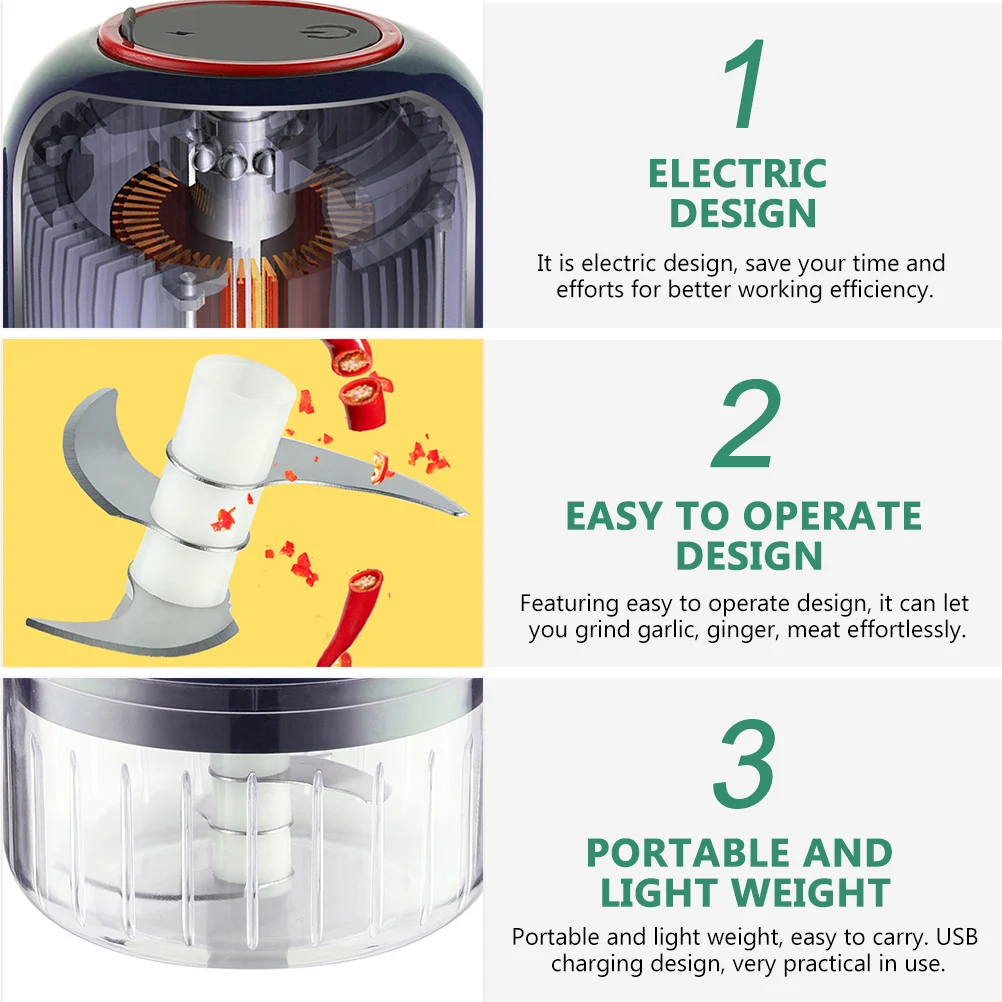 1

ELECTRIC DESIGN

It is electric design, save your time and efforts for better working efficiency.

2

EASY TO OPERATE DESIGN

Featuring easy to operate design, it can let you grind garlic, ginger, meat effortlessly.

3

PORTABLE AND LIGHT WEIGHT

Portable and light weight, easy to carry. USB charging design, very practical in use.