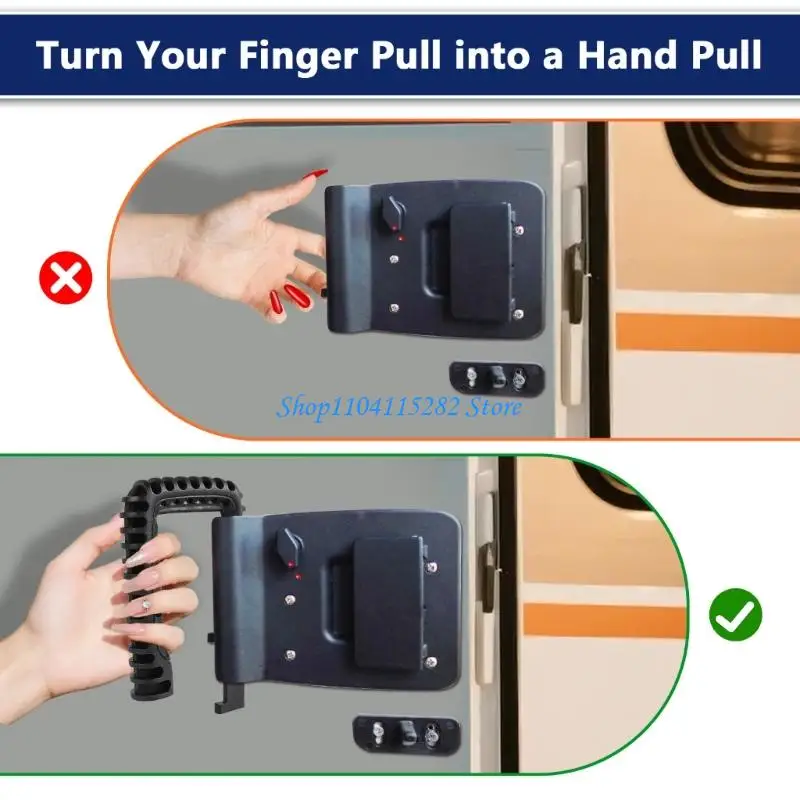 Turn Your Finger Pull into a Hand Pull

Shop1104115282 Store