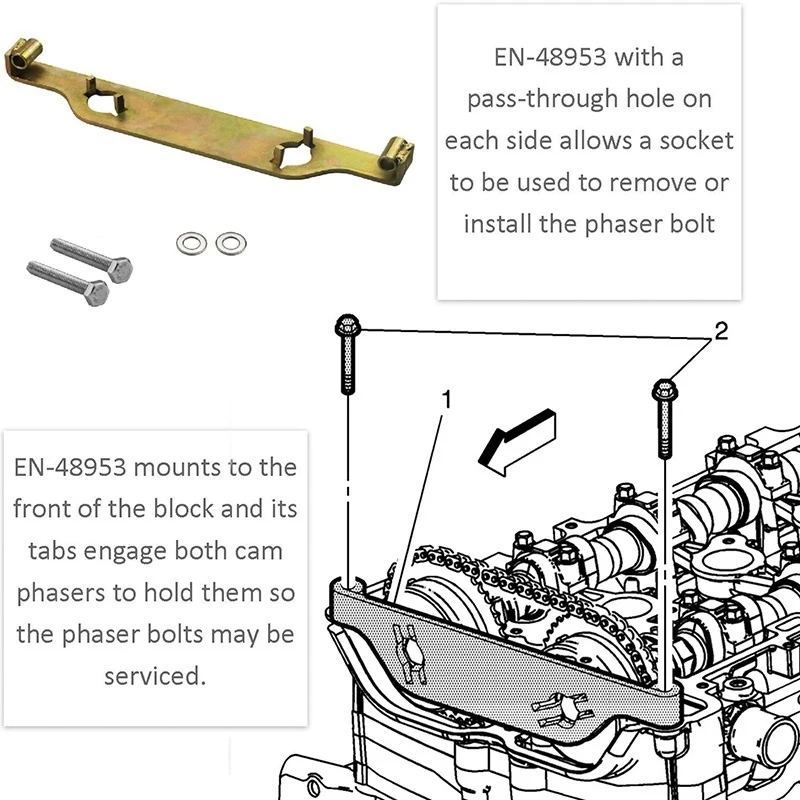 EN-48953 with a pass-through hole on each side allows a socket to be used to remove or install the phaser bolt

2

1

EN-48953 mounts to the front of the block and its tabs engage both cam phasers to hold them so the phaser bolts may be serviced.