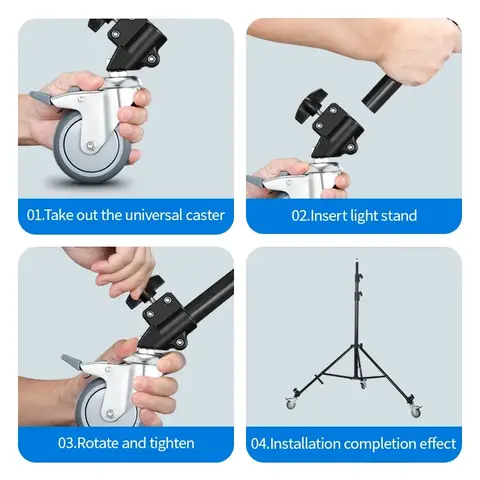 01.Take out the universal caster

02.Insert light stand

03.Rotate and tighten

04.Installation completion effect