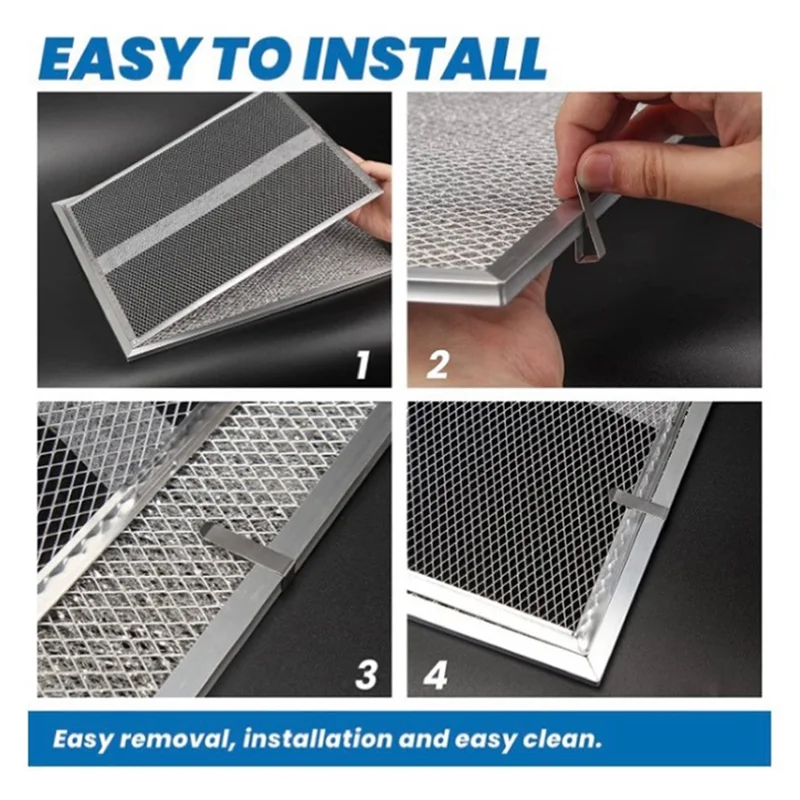 EASY TO INSTALL

1

2

3

4

Easy removal, installation and easy clean.