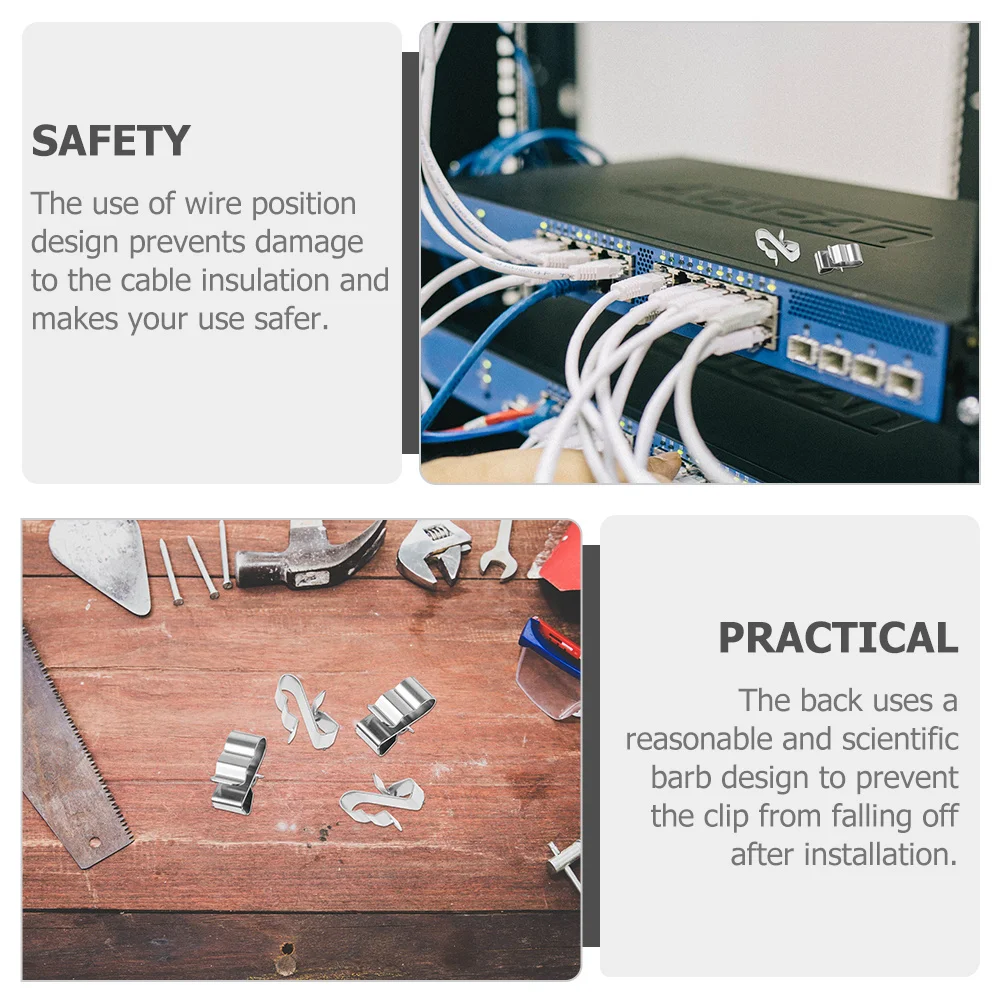 SAFETY

The use of wire position design prevents damage to the cable insulation and makes your use safer.

PRACTICAL

The back uses a reasonable and scientific barb design to prevent the clip from falling off after installation.