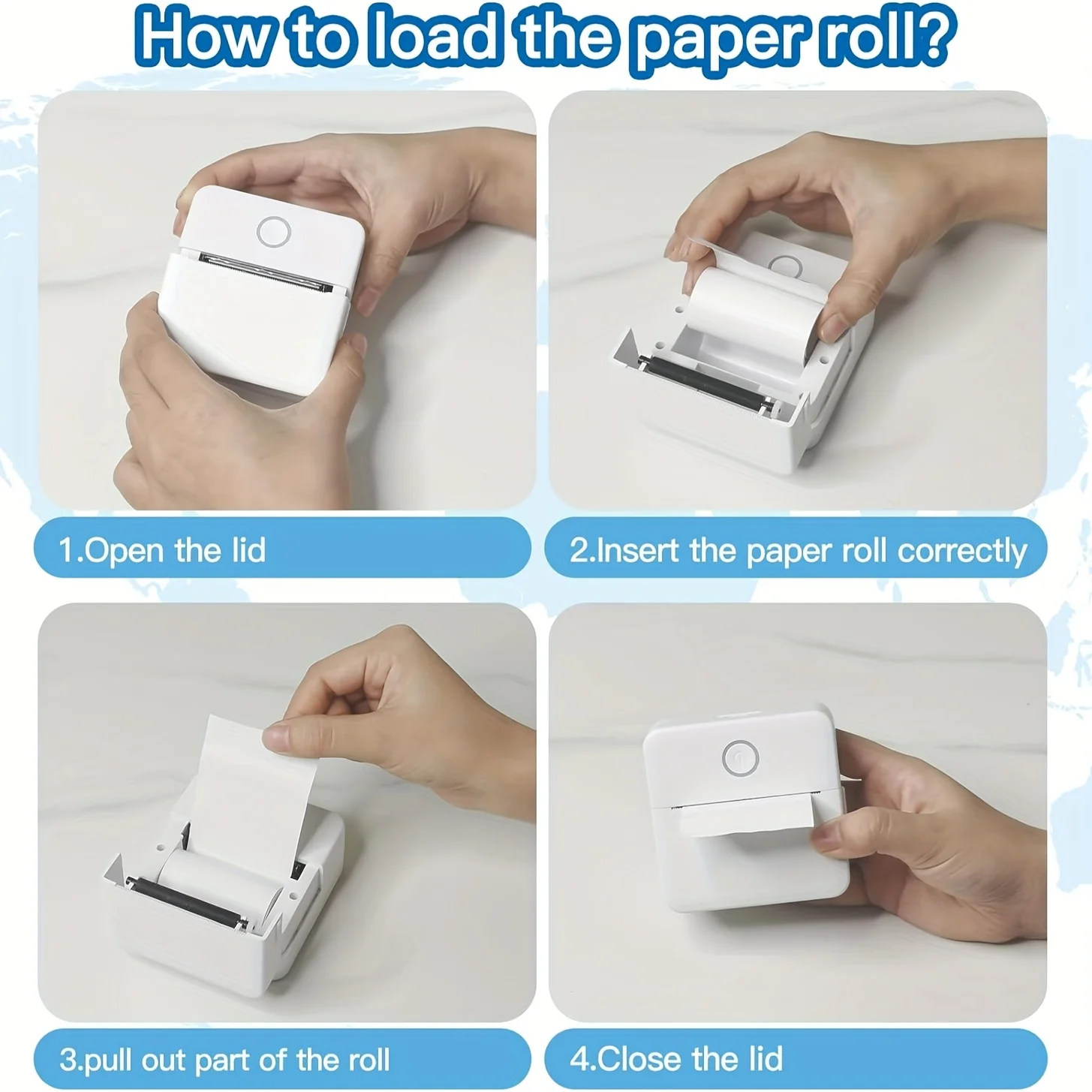 How to load the paper roll?

1.Open the lid

2.Insert the paper roll correctly

3.pull out part of the roll

4.Close the lid