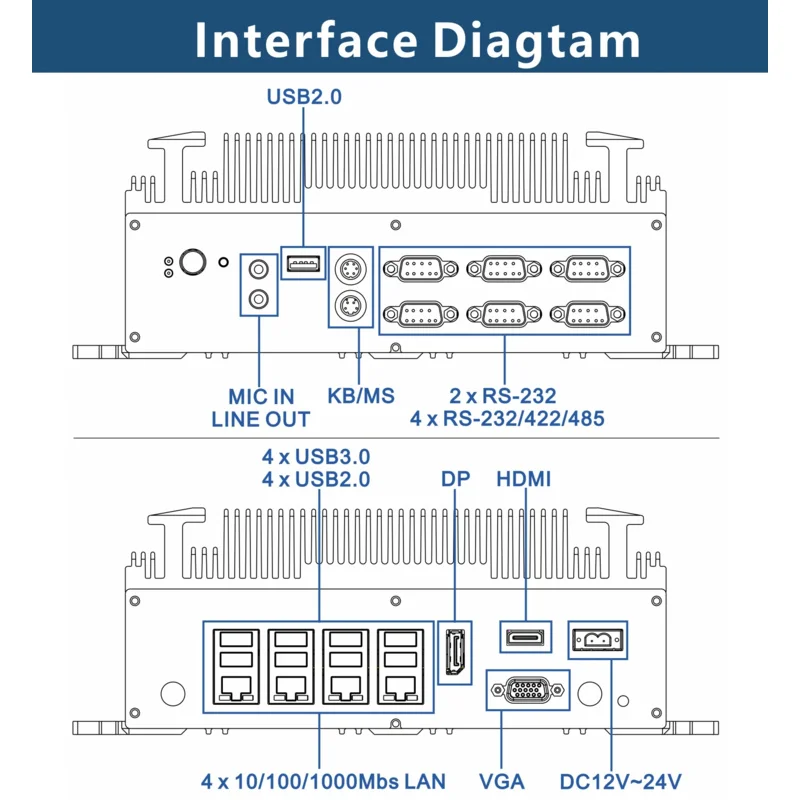 Interface Diagtam

USB2.0

MIC IN
LINE OUT

KB/MS

2 x RS-232
4 x RS-232/422/485

4 x USB3.0
4 x USB2.0

DP

HDMI

4 x 10/100/1000Mbs LAN

VGA

DC12V~24V