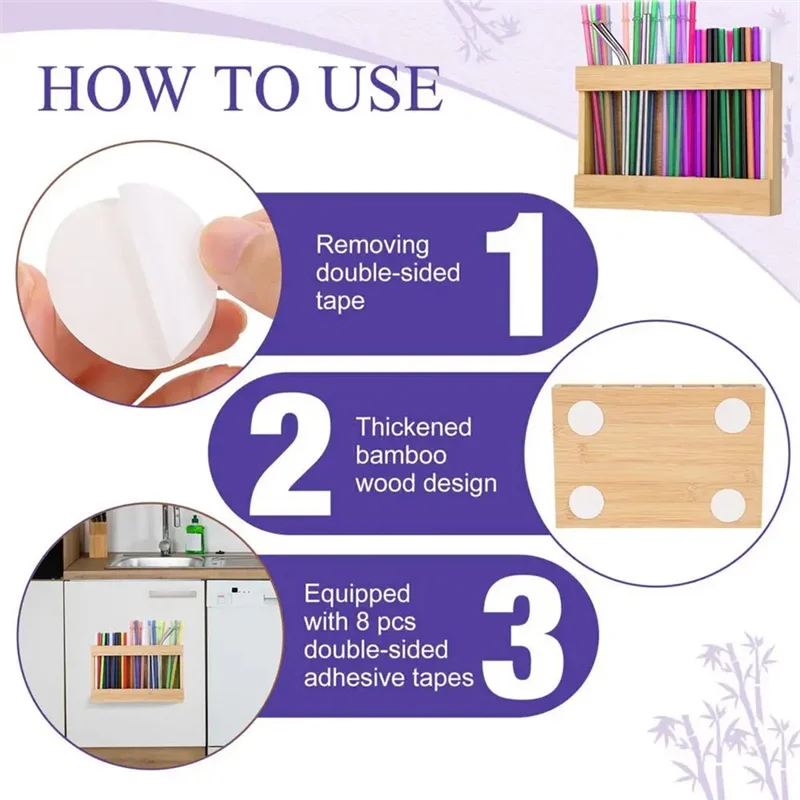 HOW TO USE

Removing double-sided tape

1

2

Thickened bamboo wood design

Equipped with 8 pcs double-sided adhesive tapes

3