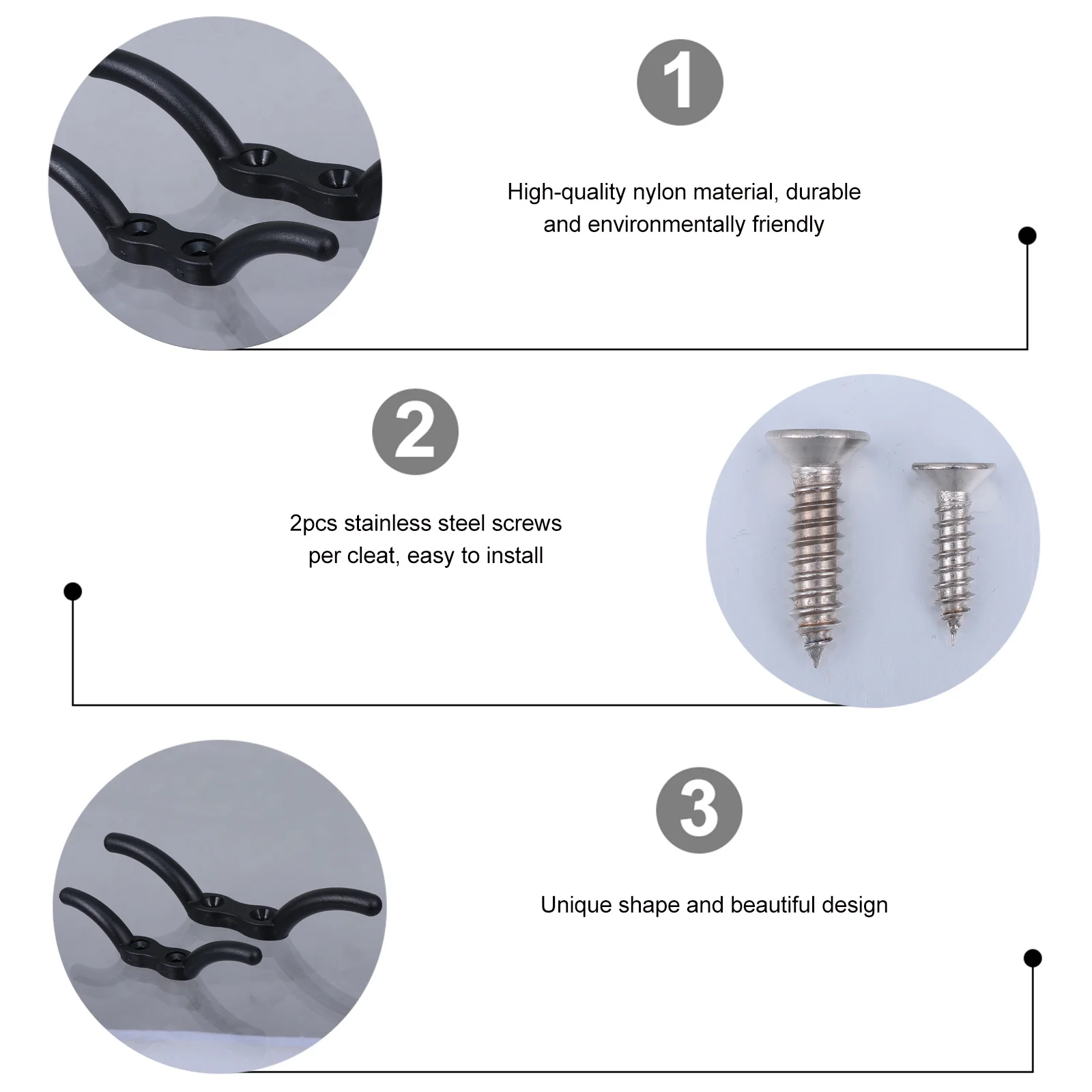 1

High-quality nylon material, durable and environmentally friendly

2

2pcs stainless steel screws per cleat, easy to install

3

Unique shape and beautiful design