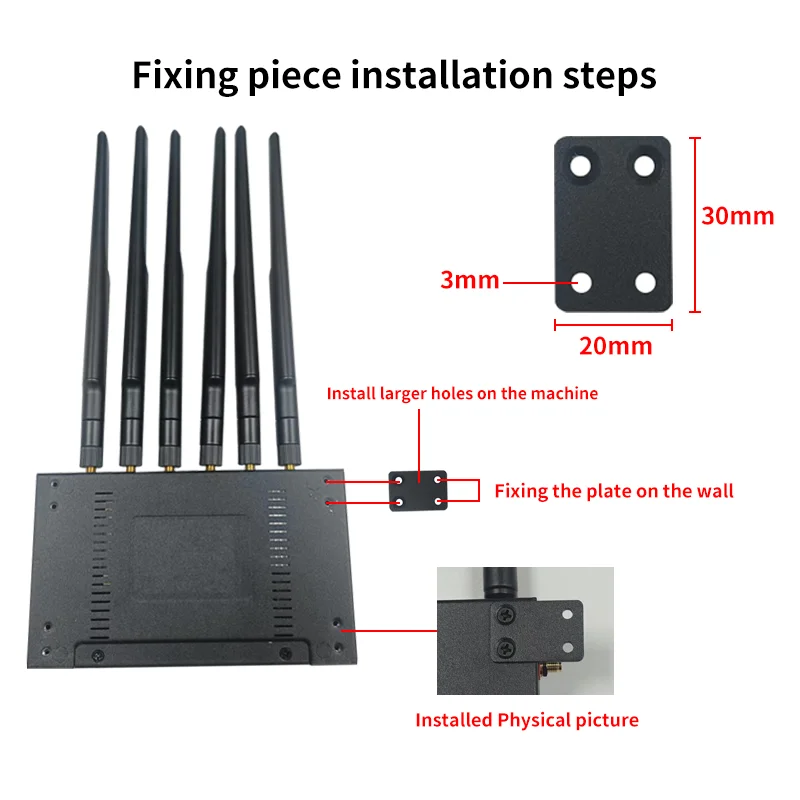 Fixing piece installation steps

30mm

3mm

20mm

Install larger holes on the machine

Fixing the plate on the wall

Installed Physical picture