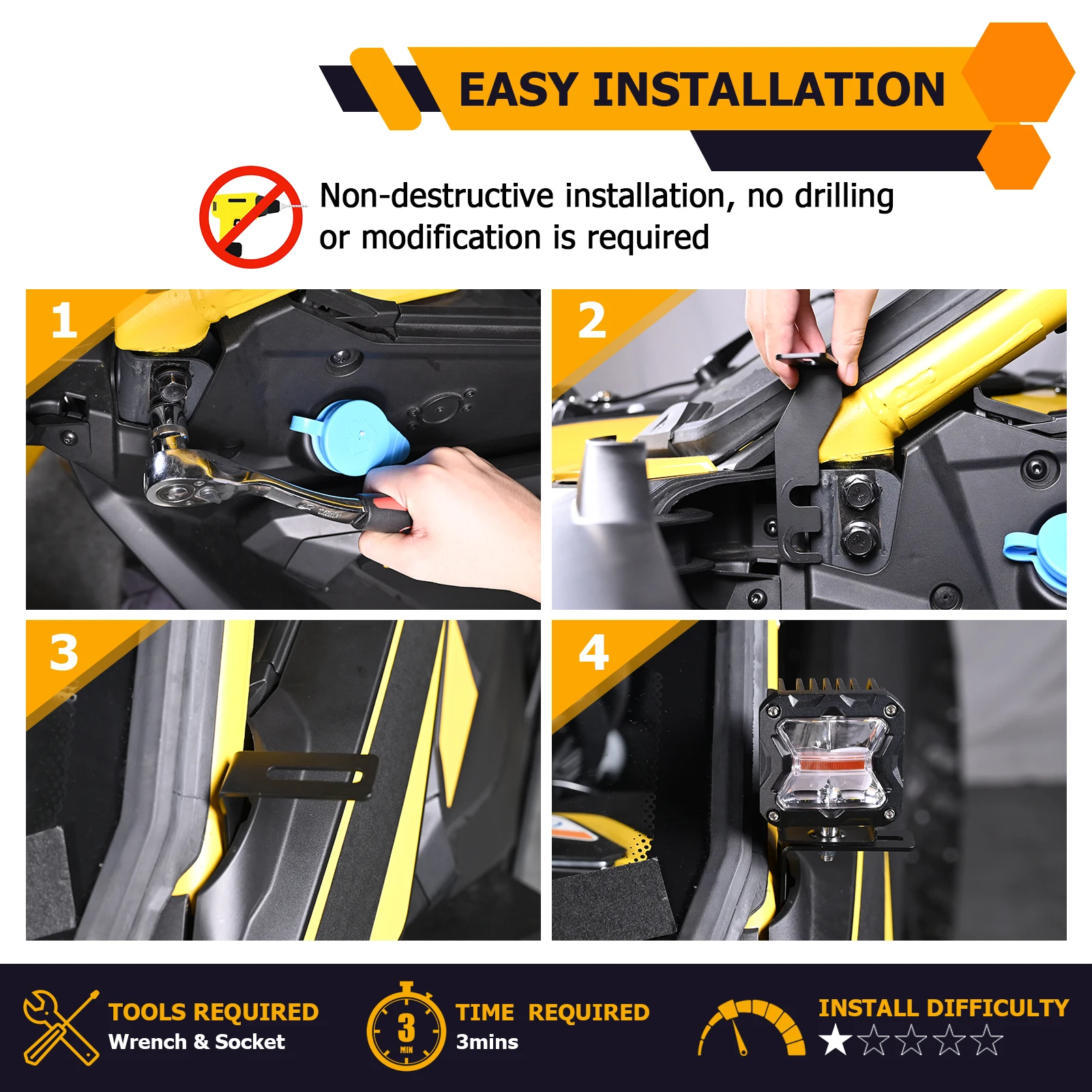 EASY INSTALLATION

Non-destructive installation, no drilling or modification is required

1

2

3

4

TOOLS REQUIRED
Wrench & Socket

3
MIN

TIME REQUIRED
3mins

INSTALL DIFFICULTY
★☆☆☆☆