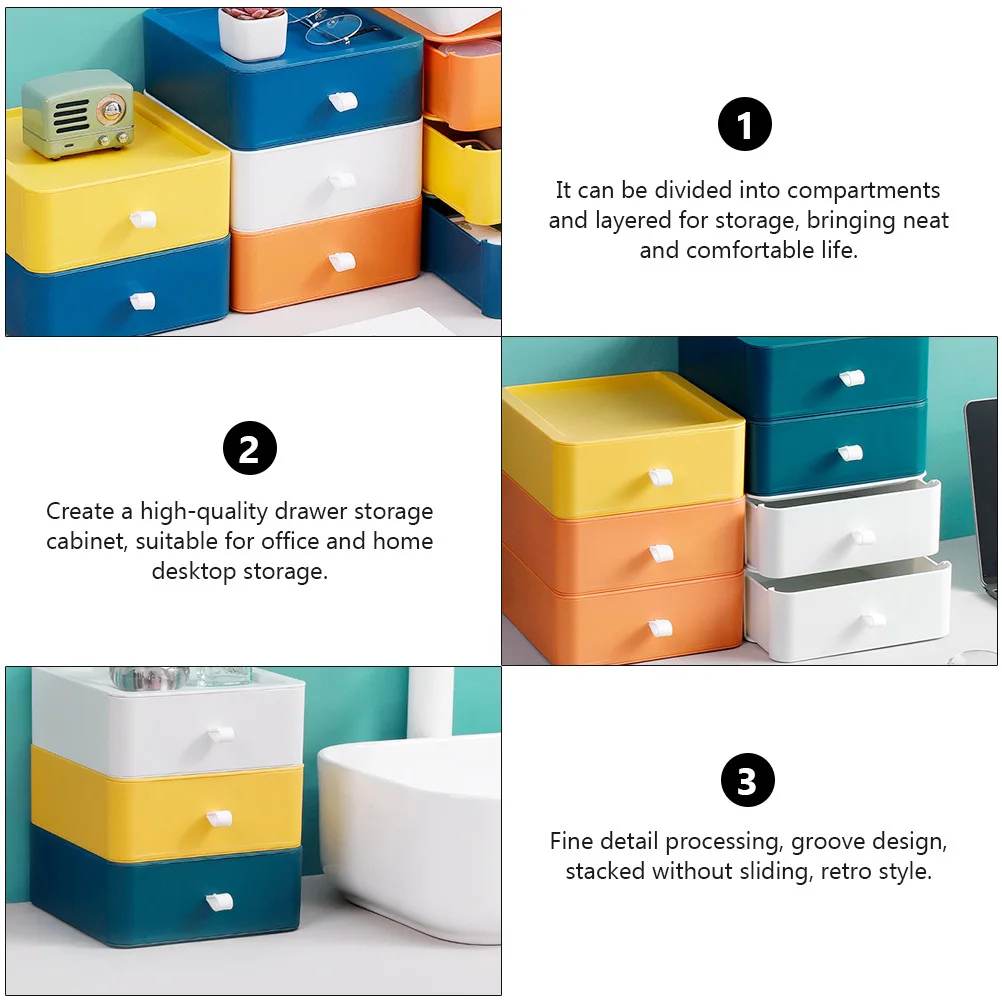 1

It can be divided into compartments and layered for storage, bringing neat and comfortable life.

2

Create a high-quality drawer storage cabinet, suitable for office and home desktop storage.

3

Fine detail processing, groove design, stacked without sliding, retro style.