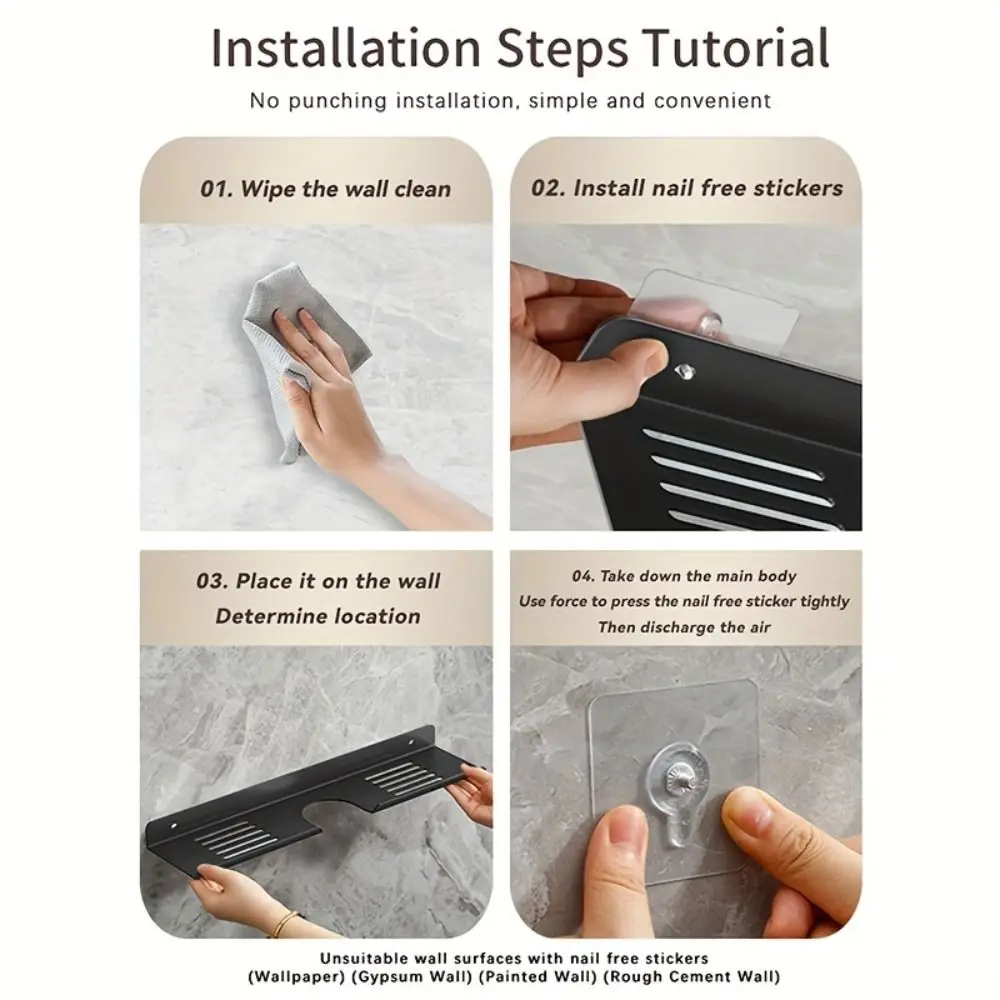 Installation Steps Tutorial

No punching installation, simple and convenient

01. Wipe the wall clean

02. Install nail free stickers

03. Place it on the wall
Determine location

04. Take down the main body
Use force to press the nail free sticker tightly
Then discharge the air

Unsuitable wall surfaces with nail free stickers
(Wallpaper) (Gypsum Wall) (Painted Wall) (Rough Cement Wall)