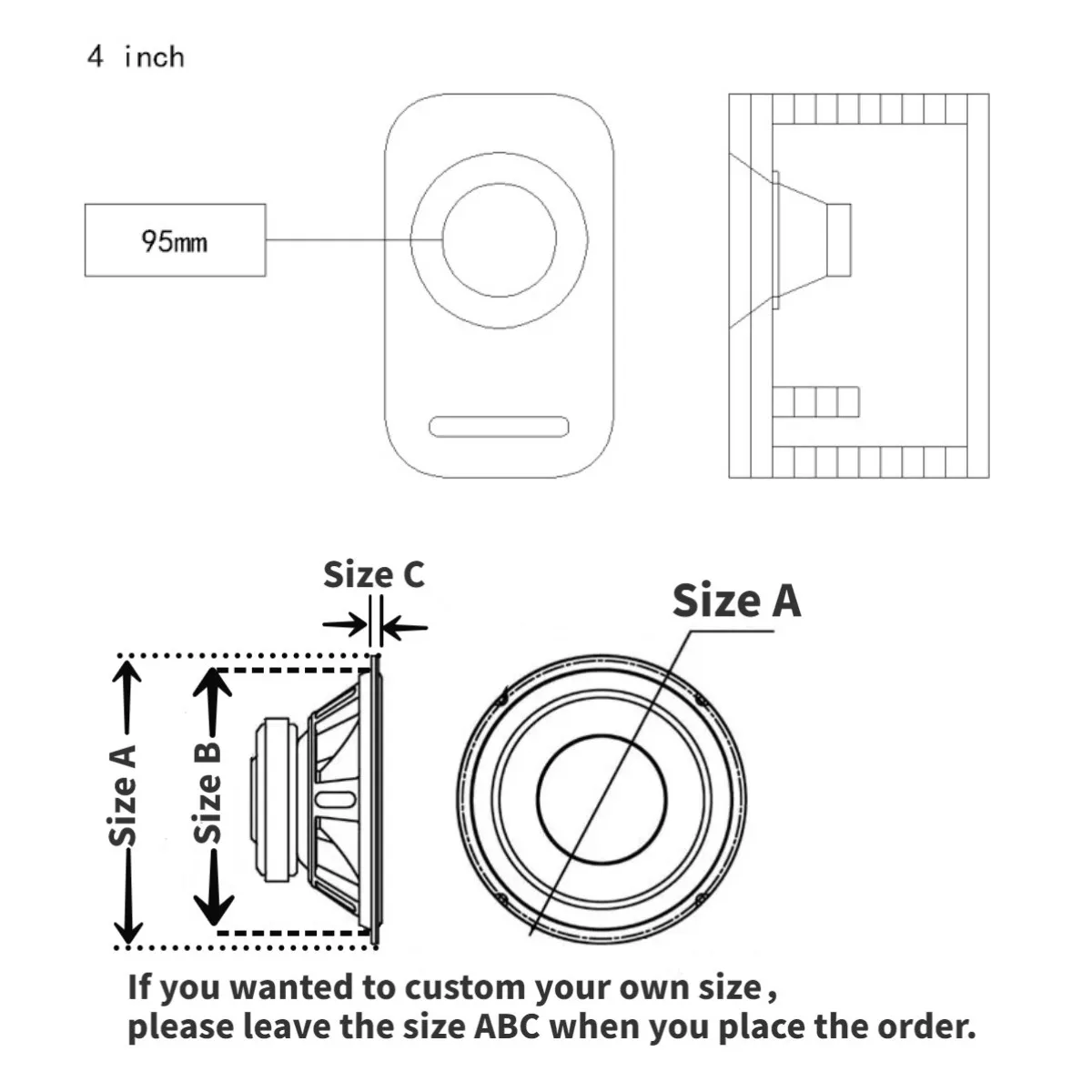 4 inch

95mm

Size C

Size A

Size A

Size B

If you wanted to custom your own size,
please leave the size ABC when you place the order.