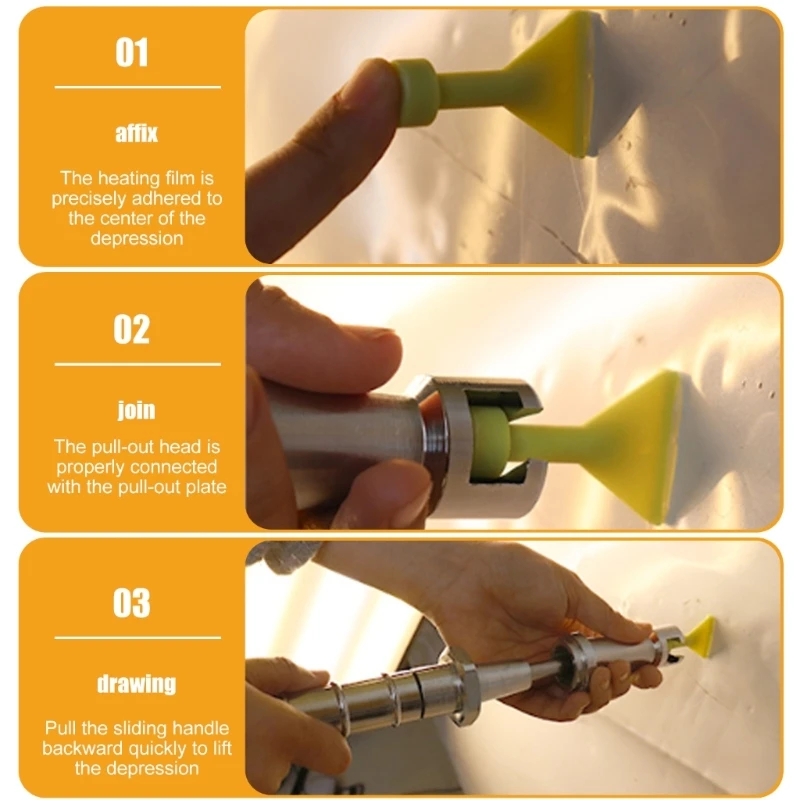 01

affix

The heating film is precisely adhered to the center of the depression

02

join

The pull-out head is properly connected with the pull-out plate

03

drawing

Pull the sliding handle backward quickly to lift the depression