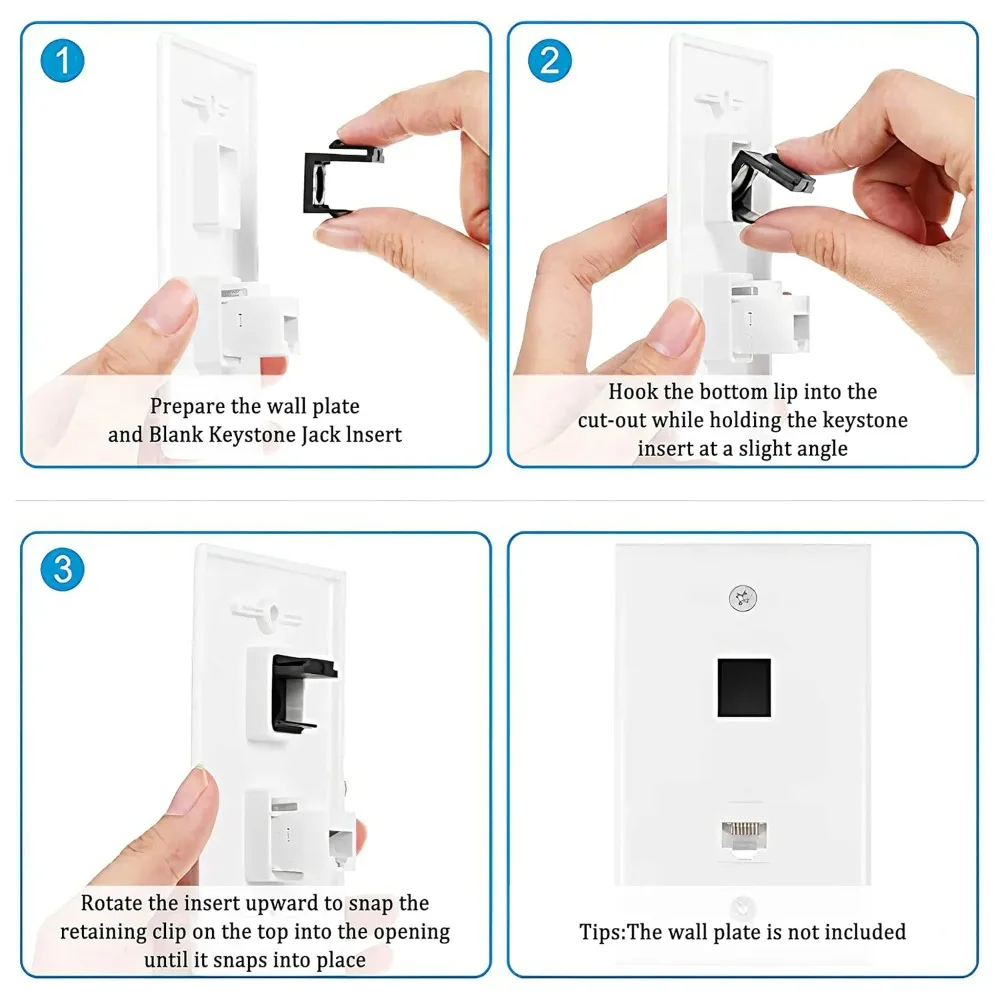 1

Prepare the wall plate and Blank Keystone Jack lnsert

2

Hook the bottom lip into the cut-out while holding the keystone insert at a slight angle

3

Rotate the insert upward to snap the retaining clip on the top into the opening until it snaps into place

Tips:The wall plate is not included