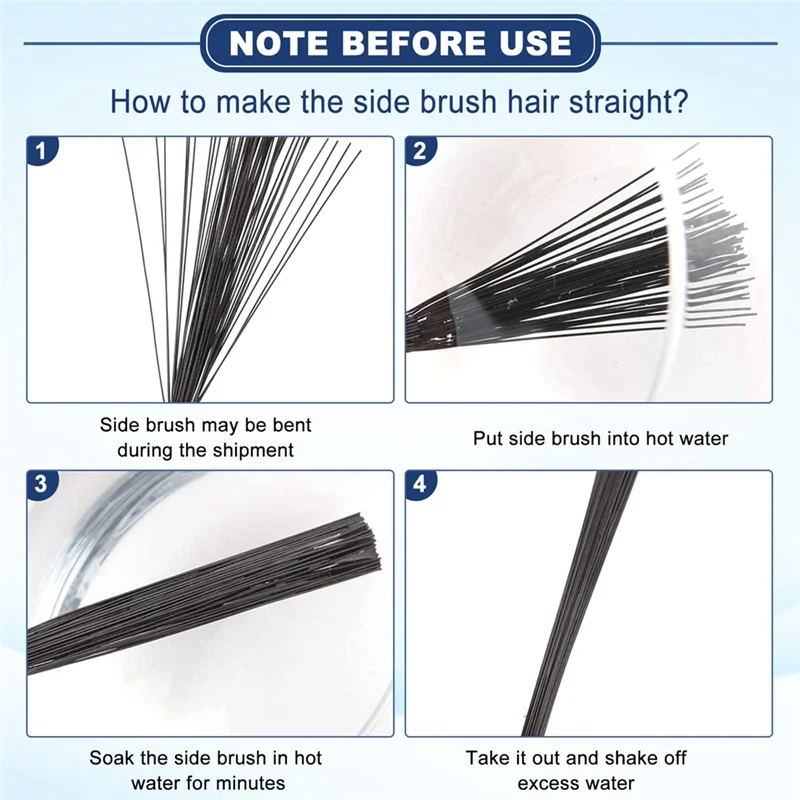 NOTE BEFORE USE

How to make the side brush hair straight?

1

Side brush may be bent during the shipment

2

Put side brush into hot water

3

Soak the side brush in hot water for minutes

4

Take it out and shake off excess water