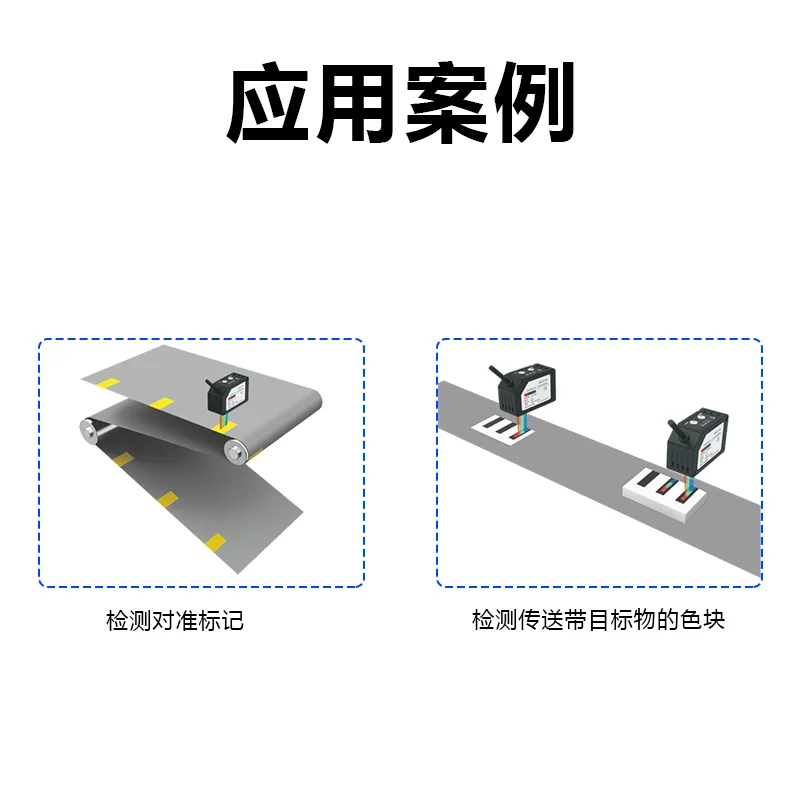 应用案例

检测对准标记

检测传送带目标物的色块