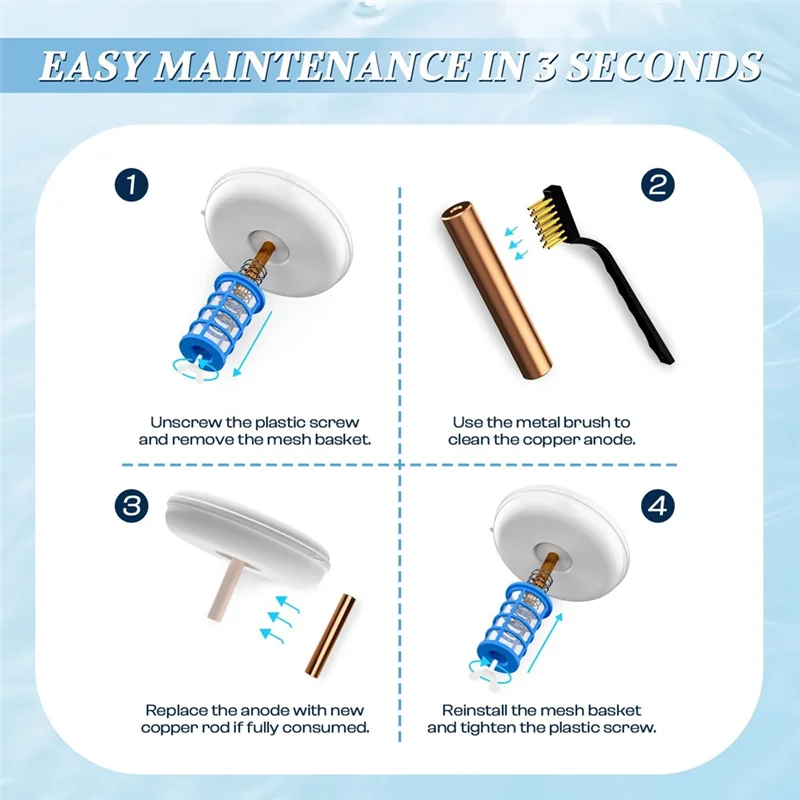 EASY MAINTENANCE IN 3 SECONDS

1

Unscrew the plastic screw and remove the mesh basket.

2

Use the metal brush to clean the copper anode.

3

Replace the anode with new copper rod if fully consumed.

4

Reinstall the mesh basket and tighten the plastic screw.