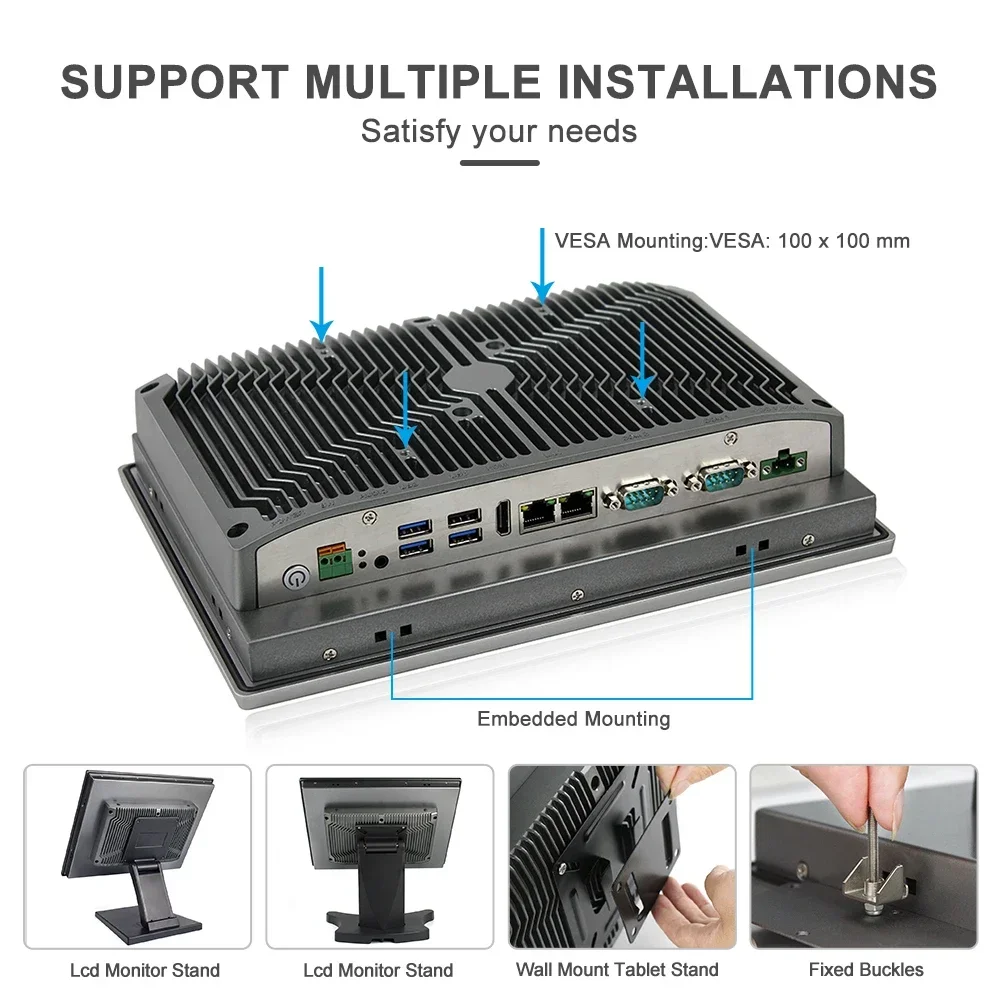 SUPPORT MULTIPLE INSTALLATIONS
Satisfy your needs

VESA Mounting:VESA: 100 x 100 mm

Embedded Mounting

Lcd Monitor Stand
Lcd Monitor Stand
Wall Mount Tablet Stand
Fixed Buckles