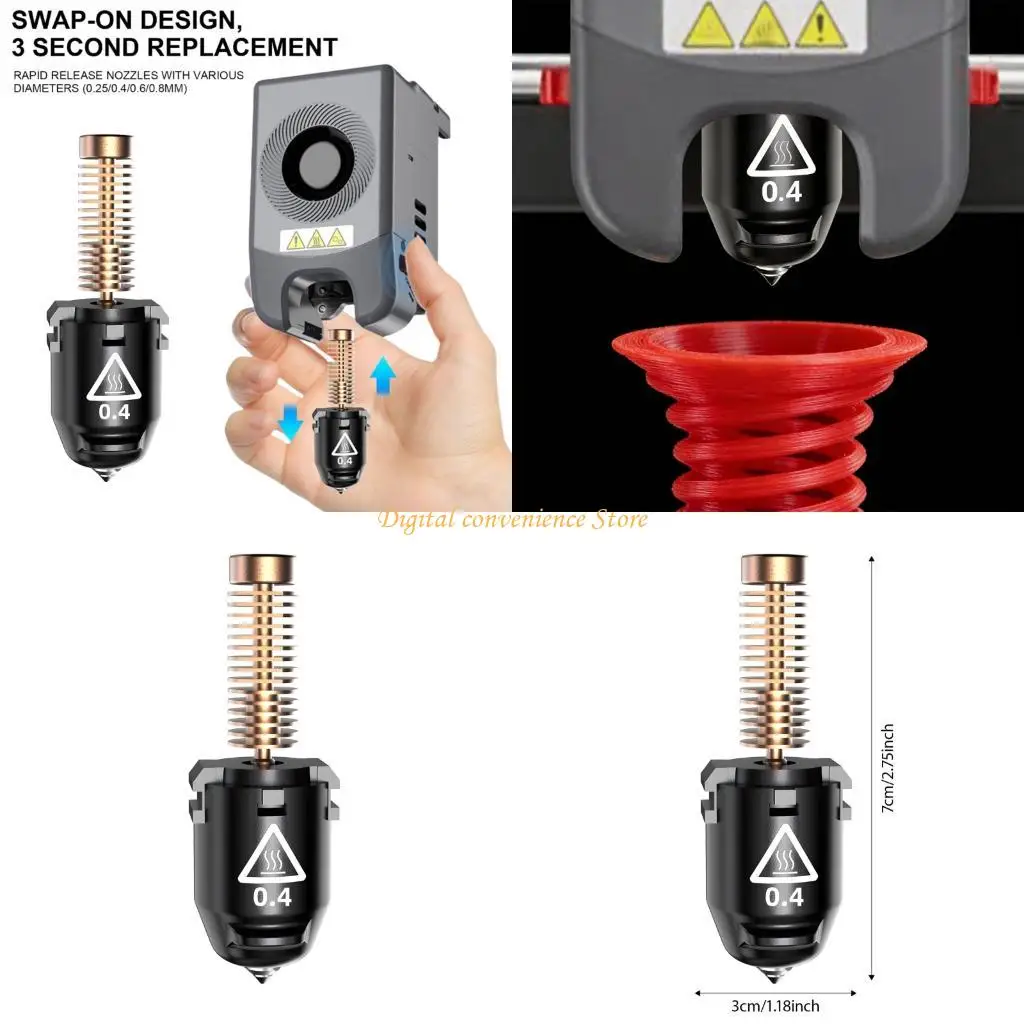 SWAP-ON DESIGN,
3 SECOND REPLACEMENT

RAPID RELEASE NOZZLES WITH VARIOUS DIAMETERS (0.25/0.4/0.6/0.8MM)

0.4

0.4

0.4

Digital convenience Store

0.4

0.4

7cm/2.75inch

3cm/1.18inch