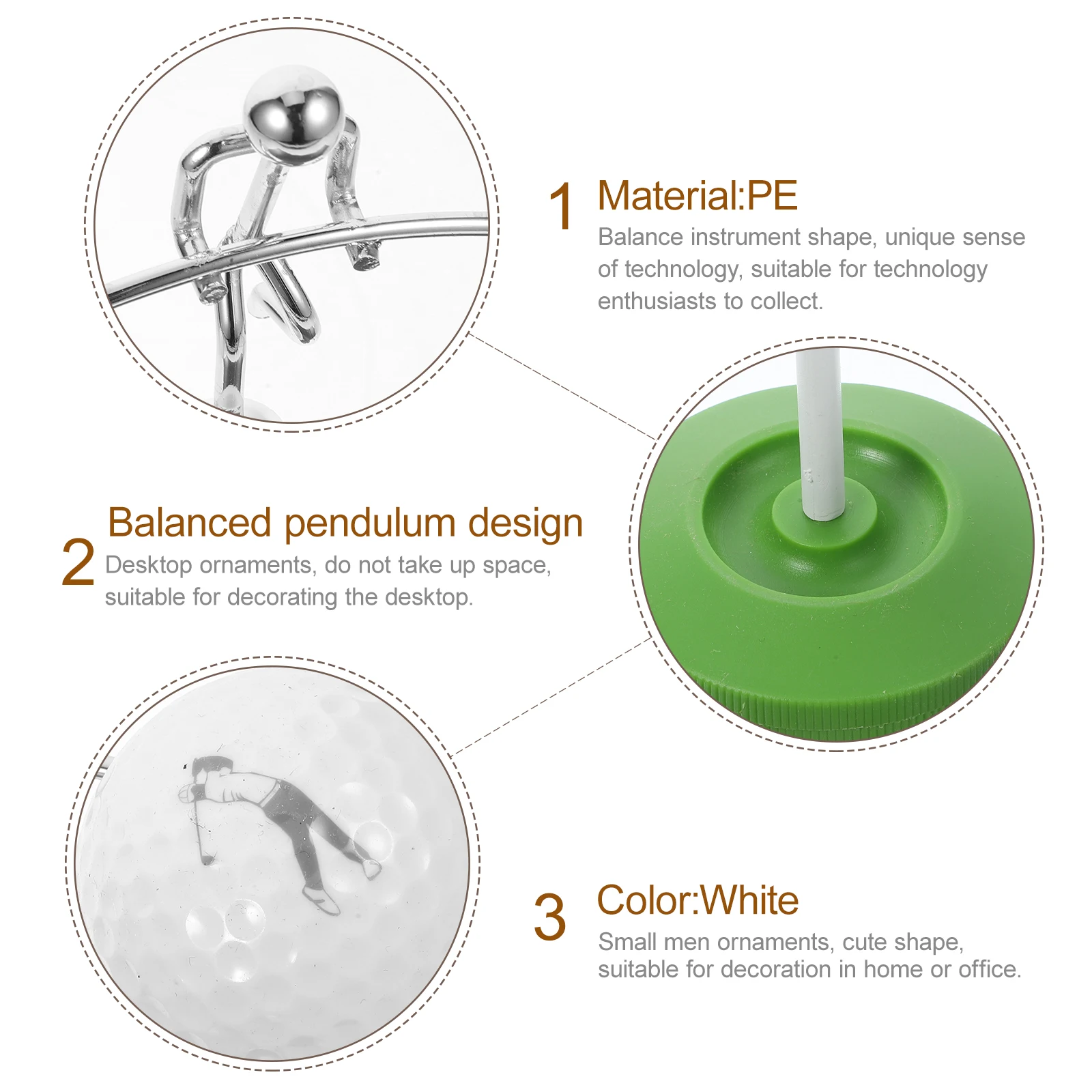 1 Material:PE
Balance instrument shape, unique sense of technology, suitable for technology enthusiasts to collect.

2 Balanced pendulum design
Desktop ornaments, do not take up space, suitable for decorating the desktop.

3 Color:White
Small men ornaments, cute shape, suitable for decoration in home or office.