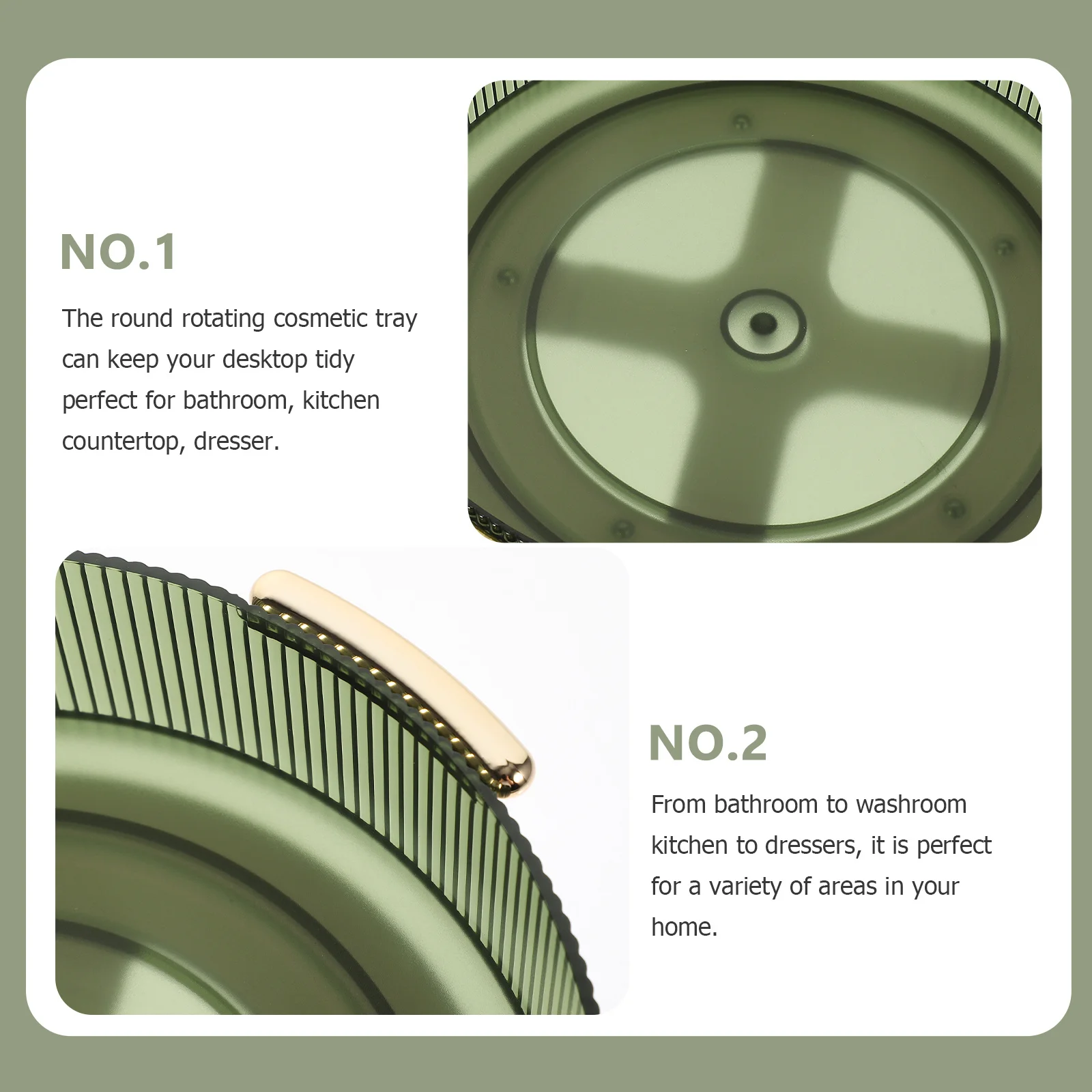 NO.1

The round rotating cosmetic tray can keep your desktop tidy perfect for bathroom, kitchen countertop, dresser.

NO.2

From bathroom to washroom kitchen to dressers, it is perfect for a variety of areas in your home.