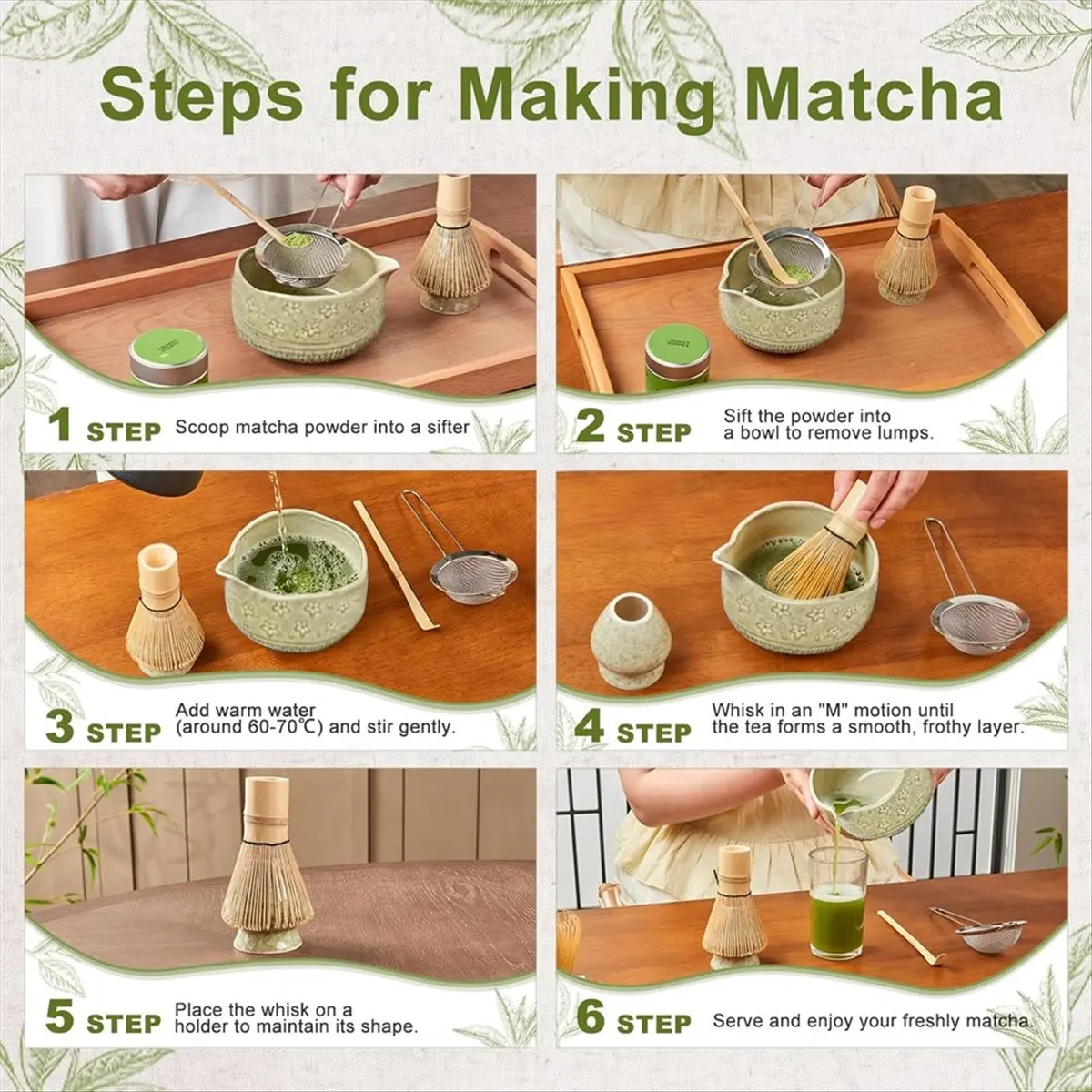 Steps for Making Matcha

1 STEP Scoop matcha powder into a sifter

2 STEP Sift the powder into a bowl to remove lumps.

3 STEP Add warm water (around 60-70℃) and stir gently.

4 STEP Whisk in an "M" motion until the tea forms a smooth, frothy layer.

5 STEP Place the whisk on a holder to maintain its shape.

6 STEP Serve and enjoy your freshly matcha.