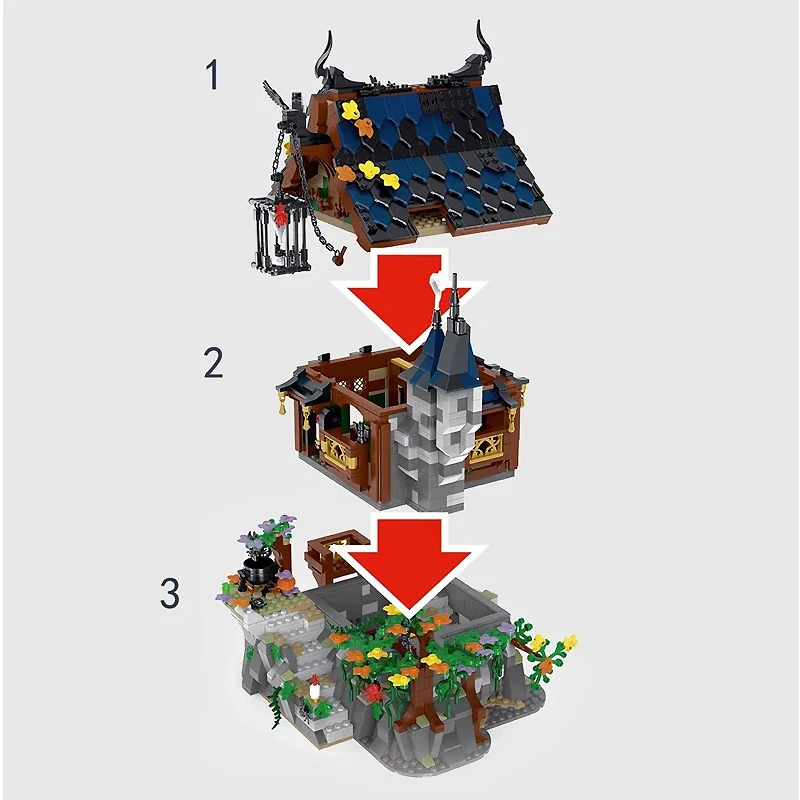 1

2

3