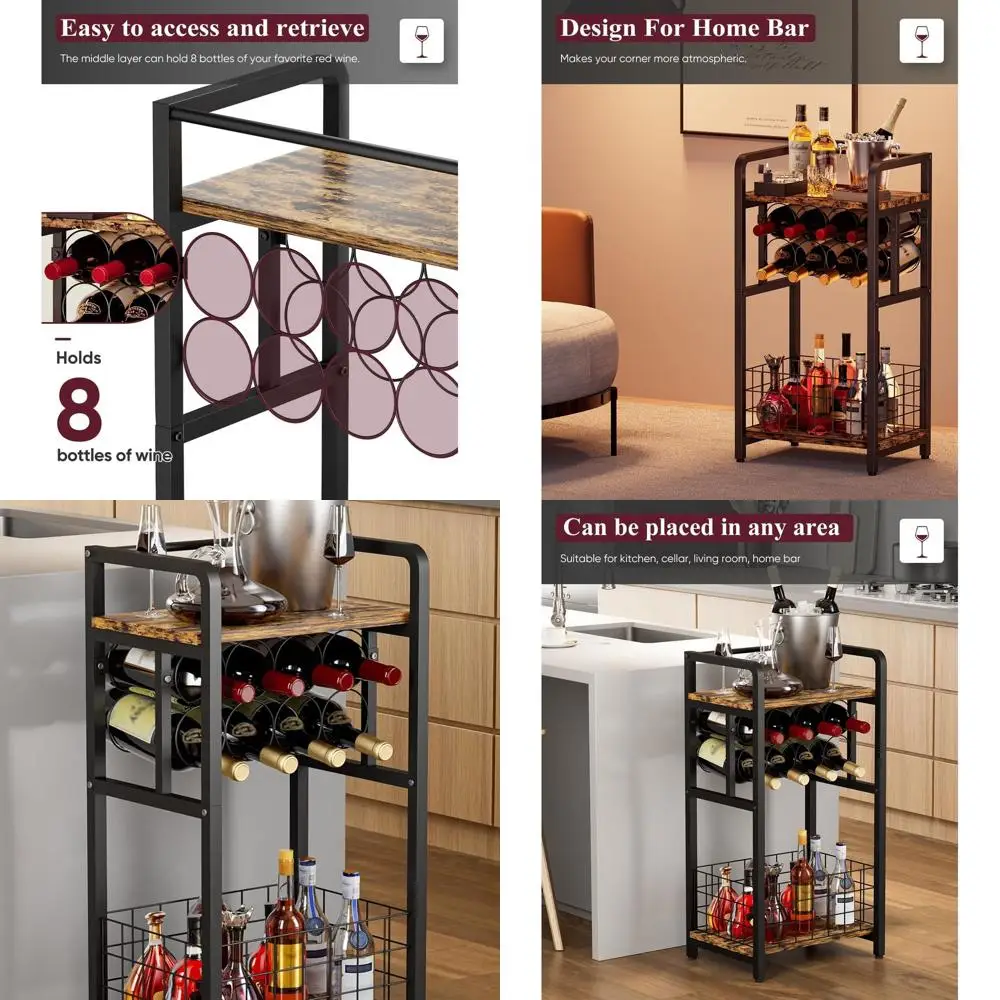 Easy to access and retrieve

The middle layer can hold 8 bottles of your favorite red wine.

Holds
8
bottles of wine

Design For Home Bar

Makes your corner more atmospheric.

Can be placed in any area

Suitable for kitchen, cellar, living room, home bar