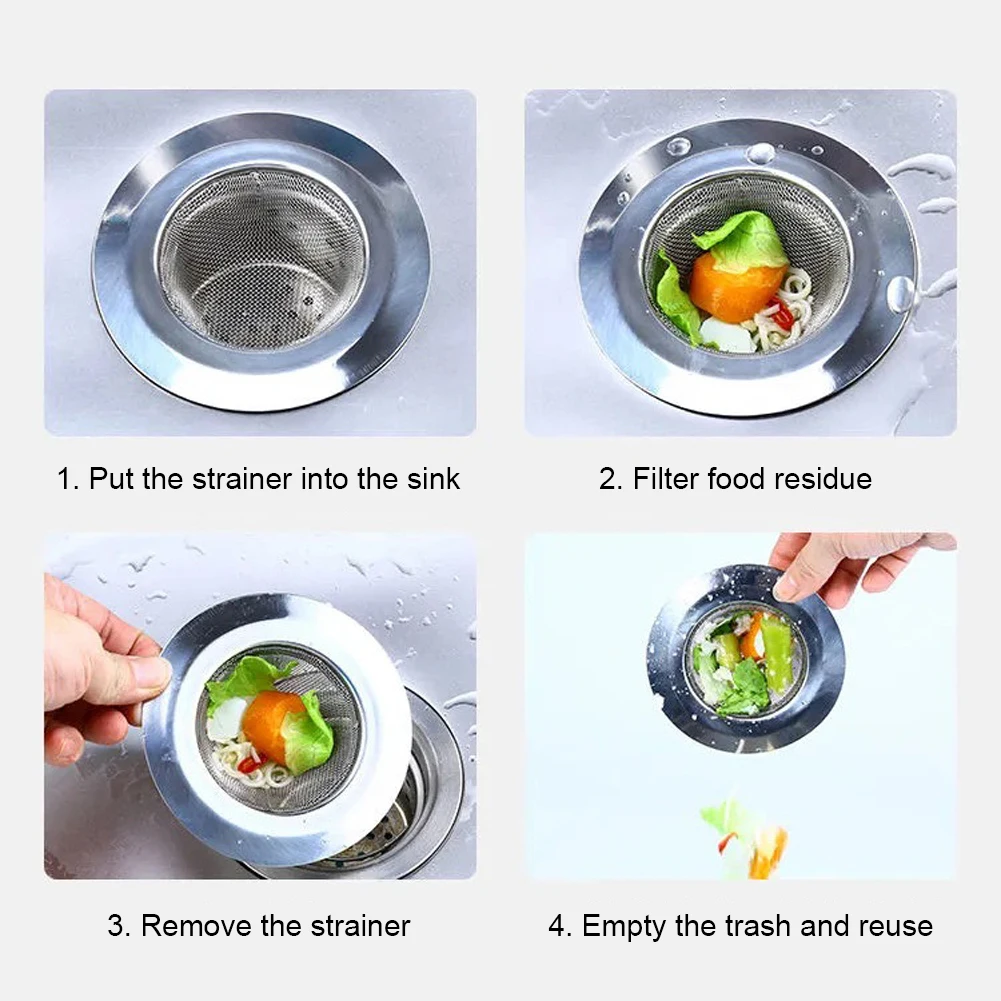 1. Put the strainer into the sink

2. Filter food residue

3. Remove the strainer

4. Empty the trash and reuse