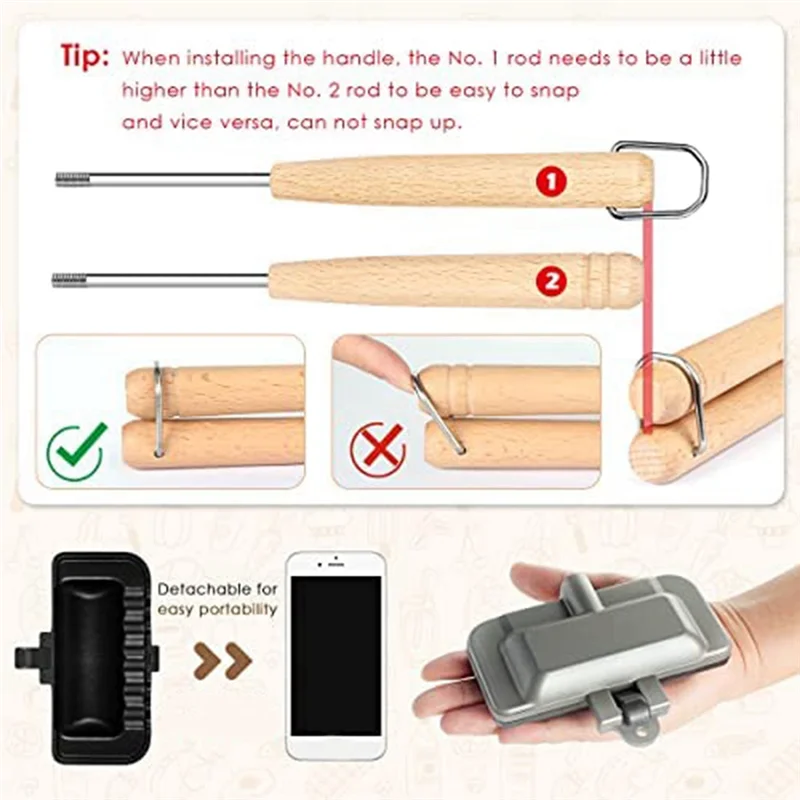 Tip: When installing the handle, the No. 1 rod needs to be a little higher than the No. 2 rod to be easy to snap and vice versa, can not snap up.

1

2

Detachable for easy portability