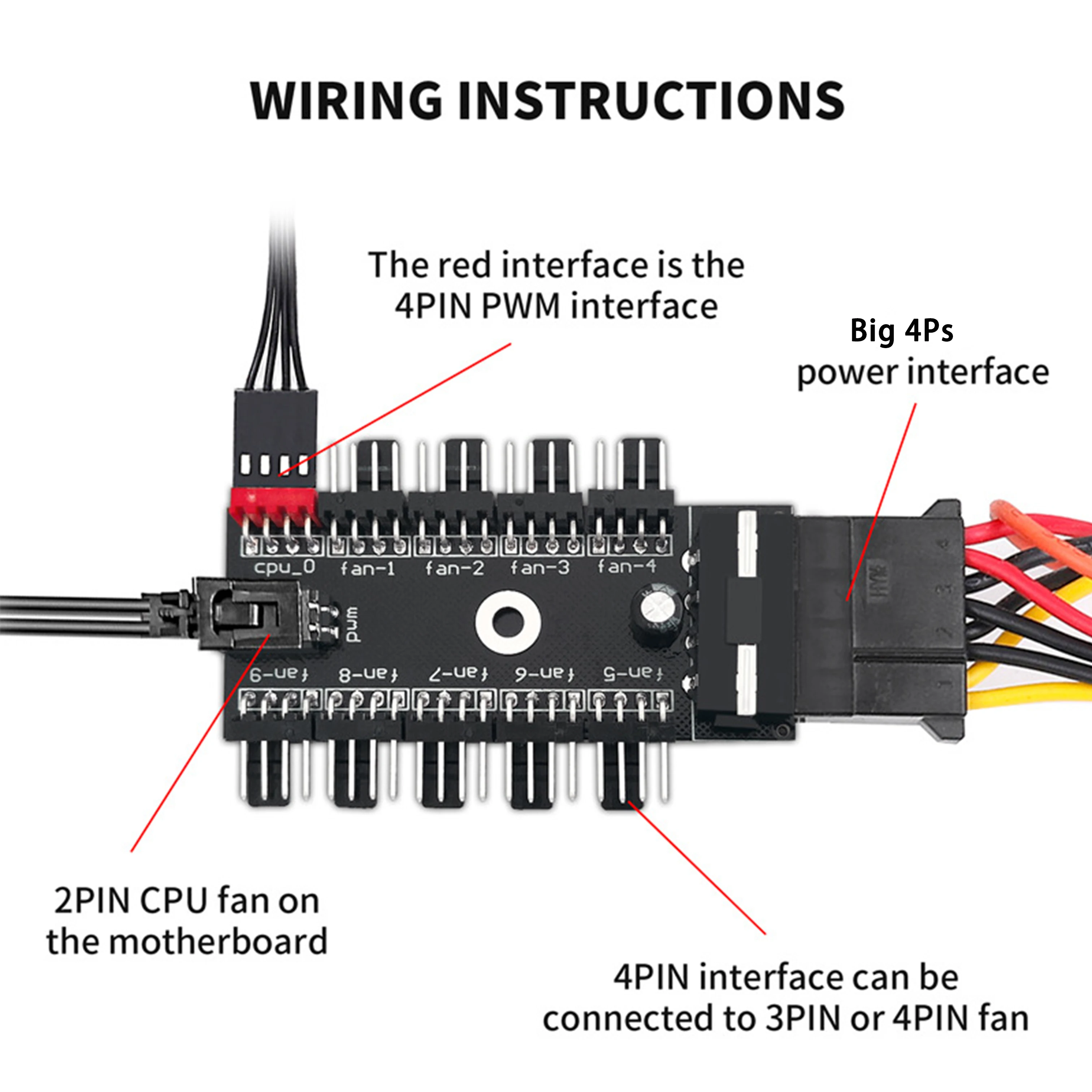 WIRING INSTRUCTIONS

The red interface is the 4PIN PWM interface

Big 4Ps
power interface

cpu_0 fan-1 fan-2 fan-3 fan-4

pwm

fan-9 fan-8 fan-7 fan-6 fan-5

2PIN CPU fan on the motherboard

4PIN interface can be connected to 3PIN or 4PIN fan