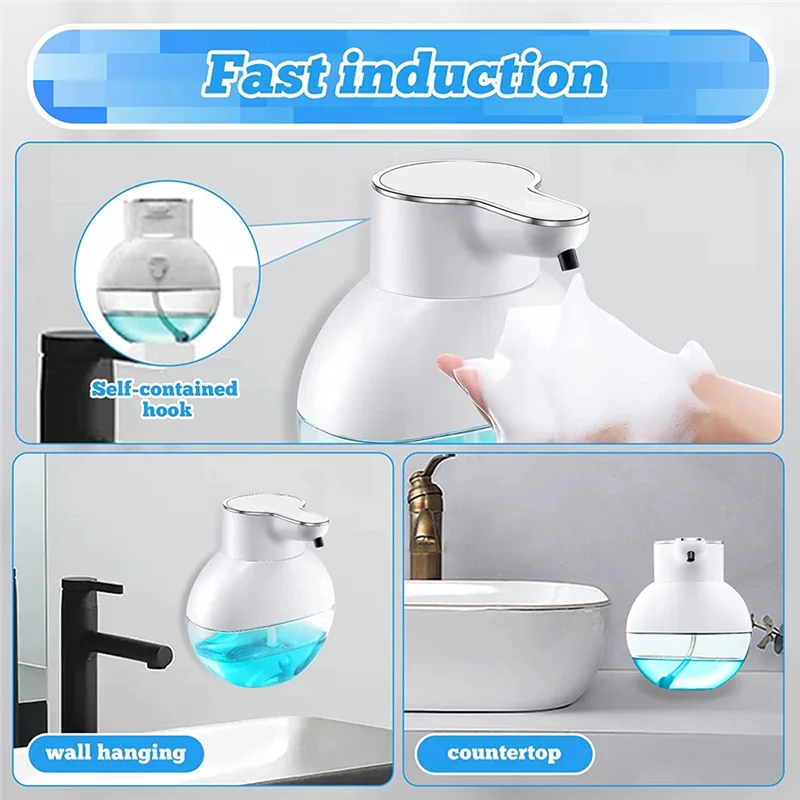 Fast induction

Self-contained hook

wall hanging

countertop